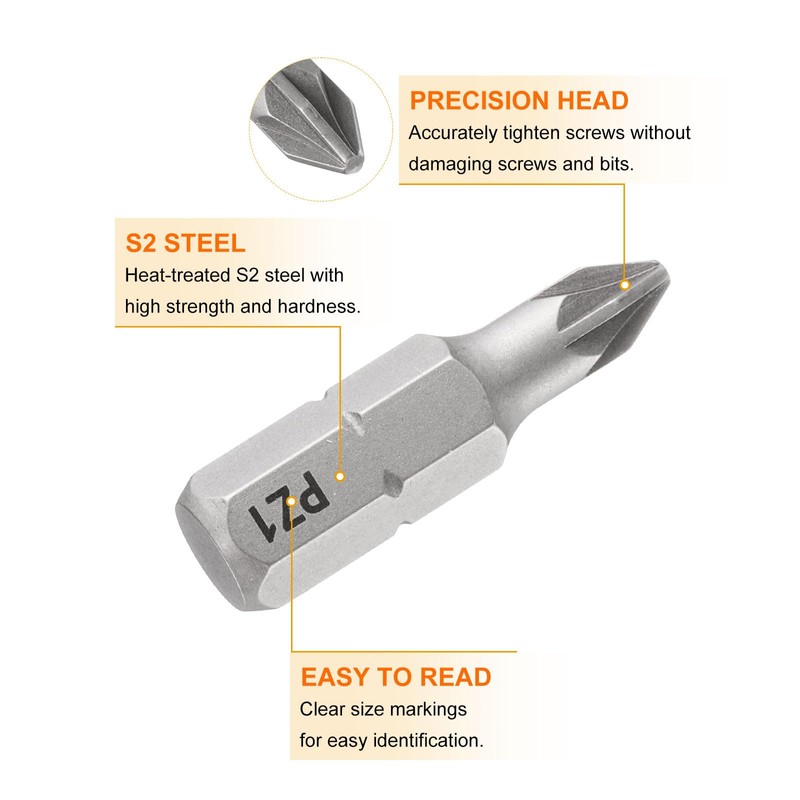 PRECISION HEAD
Accurately tighten screws without damaging screws and bits.

S2 STEEL
Heat-treated S2 steel with high strength and hardness.

PZ1

EASY TO READ
Clear size markings for easy identification.