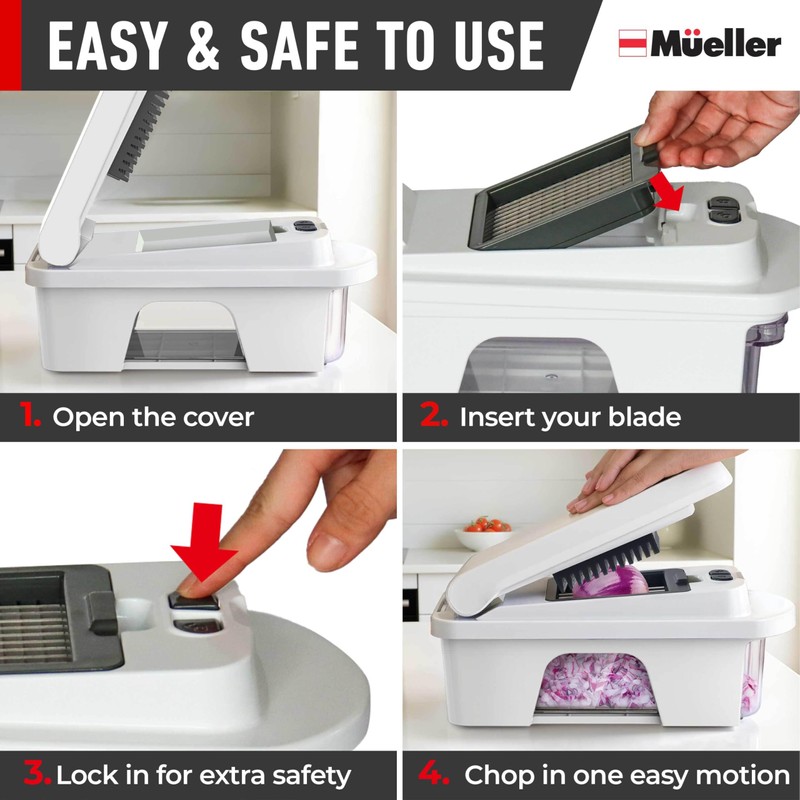 EASY & SAFE TO USE

Müeller

1. Open the cover

2. Insert your blade

3. Lock in for extra safety

4. Chop in one easy motion