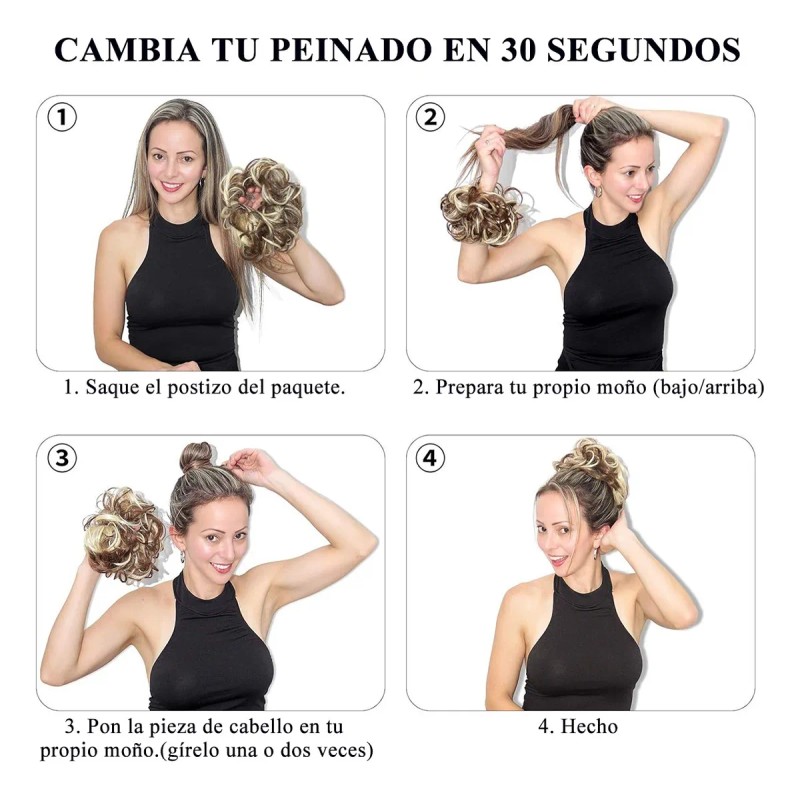 CAMBIA TU PEINADO EN 30 SEGUNDOS

1

1. Saque el postizo del paquete.

2

2. Prepara tu propio moño (bajo/arriba)

3

3. Pon la pieza de cabello en tu propio moño.(gírelo una o dos veces)

4

4. Hecho