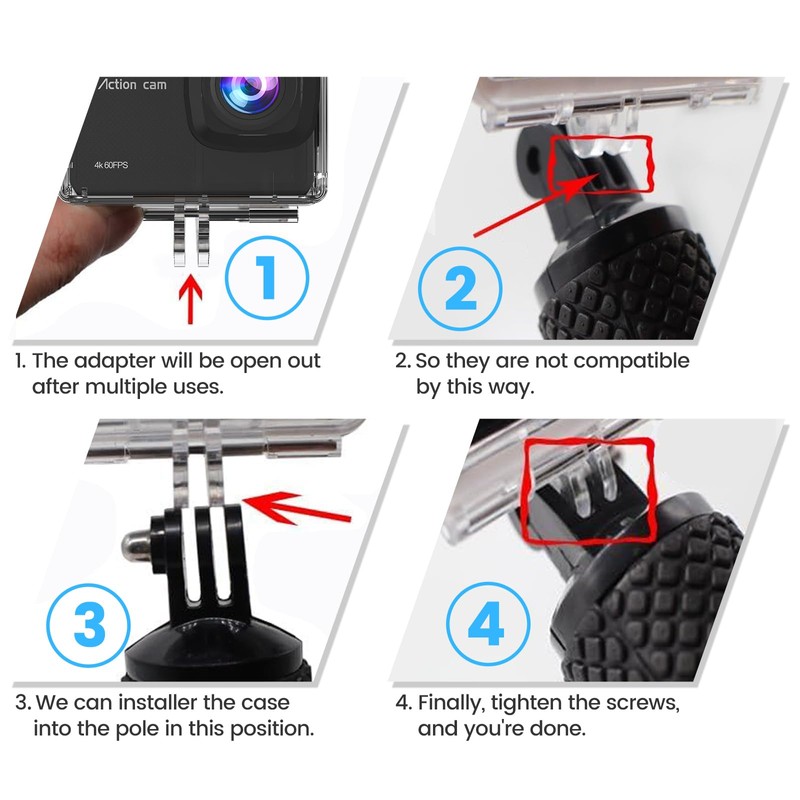 Action cam

4k 60FPS

1

1. The adapter will be open out after multiple uses.

2

2. So they are not compatible by this way.

3

3. We can installer the case into the pole in this position.

4

4. Finally, tighten the screws, and you're done.