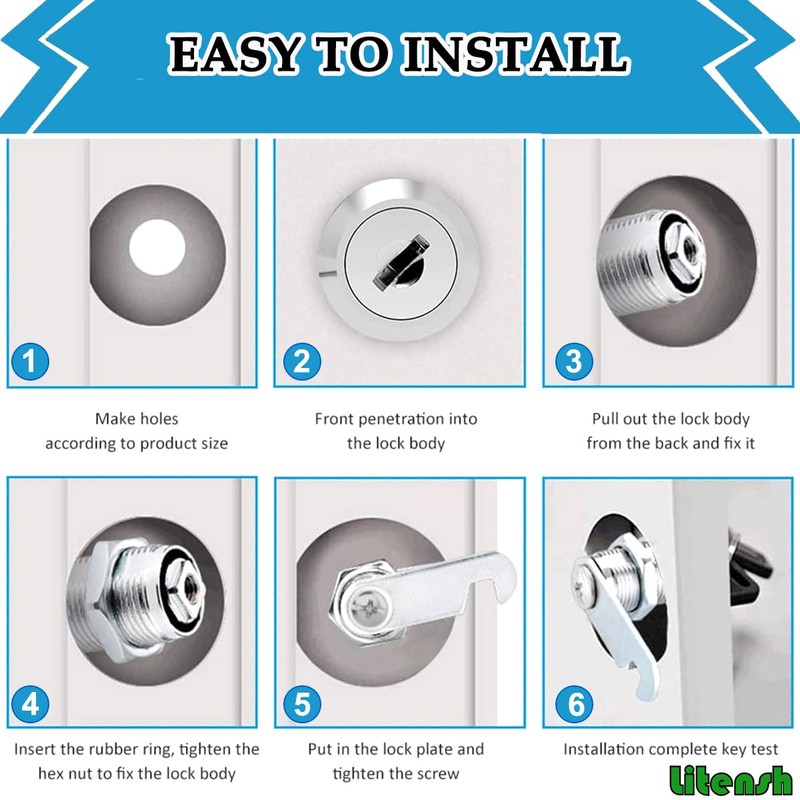 EASY TO INSTALL

1

Make holes according to product size

2

Front penetration into the lock body

3

Pull out the lock body from the back and fix it

4

Insert the rubber ring, tighten the hex nut to fix the lock body

5

Put in the lock plate and tighten the screw

6

Installation complete key test

Litensh