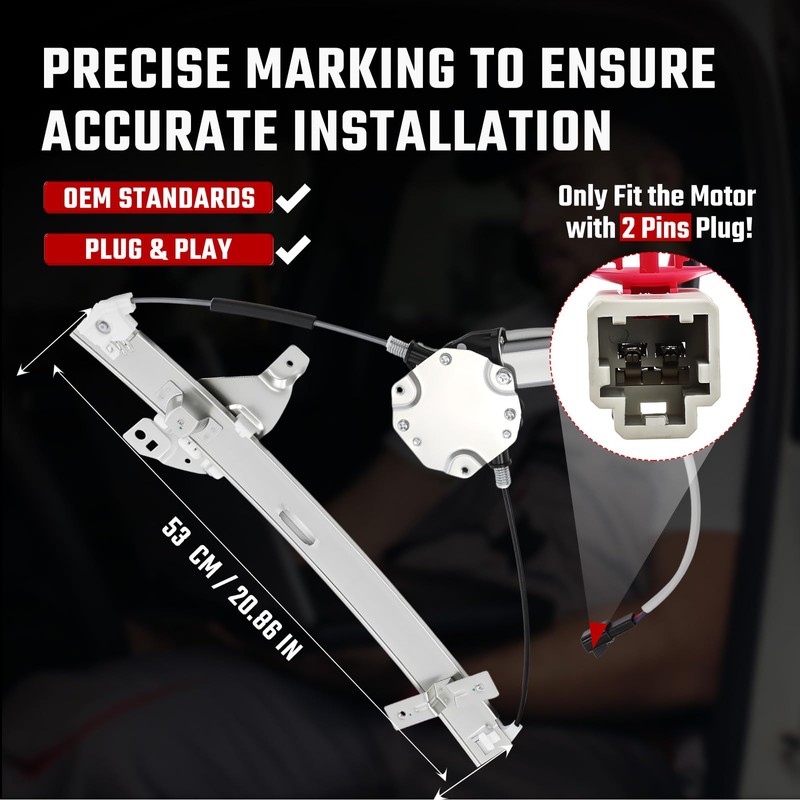 PRECISE MARKING TO ENSURE ACCURATE INSTALLATION

OEM STANDARDS

PLUG & PLAY

Only Fit the Motor with 2 Pins Plug!

53 CM / 20.86 IN