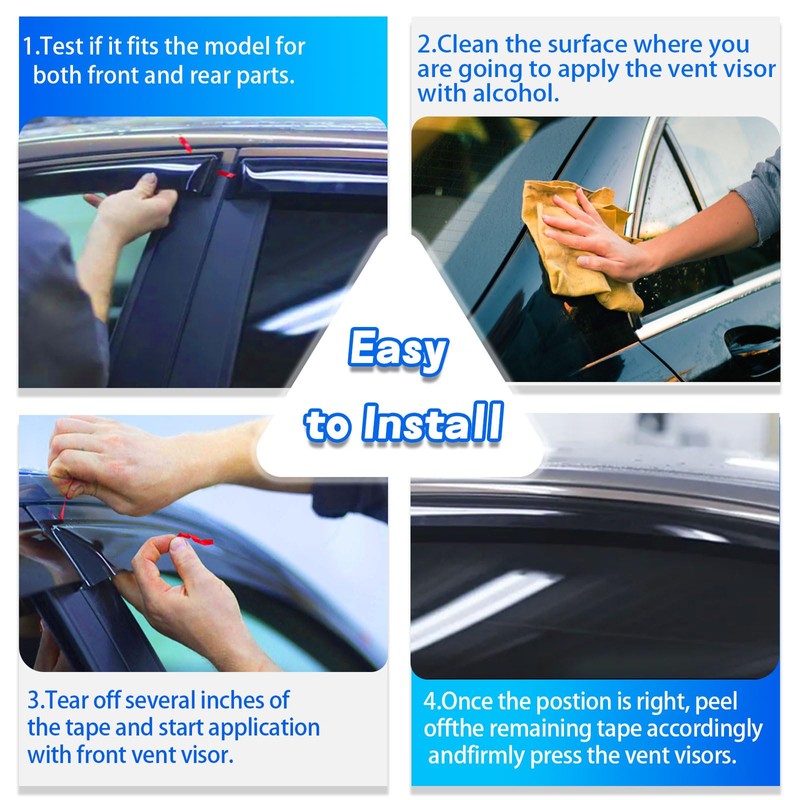 1.Test if it fits the model for both front and rear parts.

2.Clean the surface where you are going to apply the vent visor with alcohol.

Easy to Install

3.Tear off several inches of the tape and start application with front vent visor.

4.Once the postion is right, peel offthe remaining tape accordingly andfirmly press the vent visors.