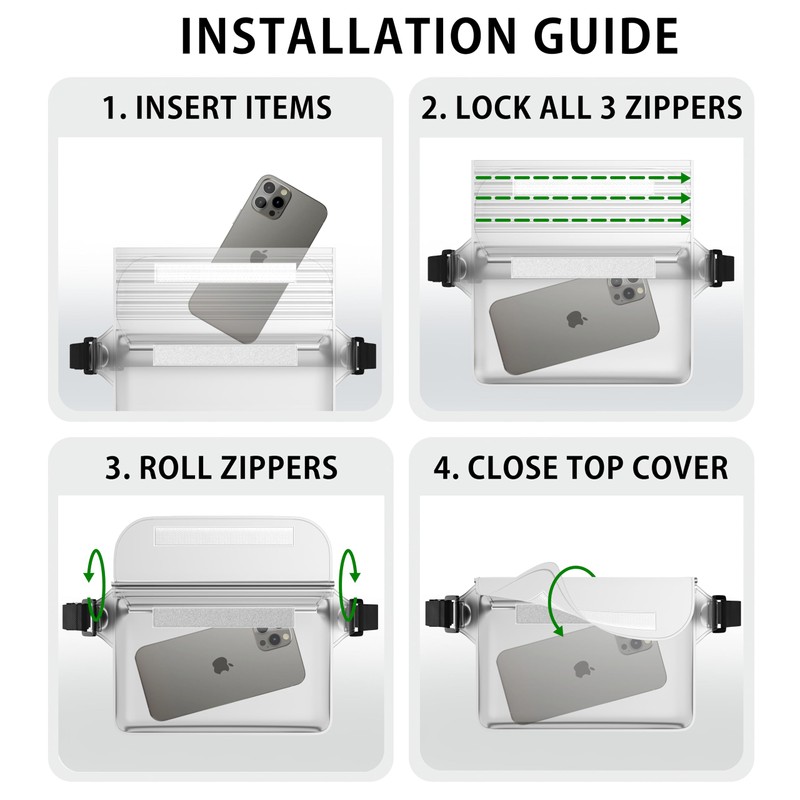 INSTALLATION GUIDE

1. INSERT ITEMS

2. LOCK ALL 3 ZIPPERS

3. ROLL ZIPPERS

4. CLOSE TOP COVER