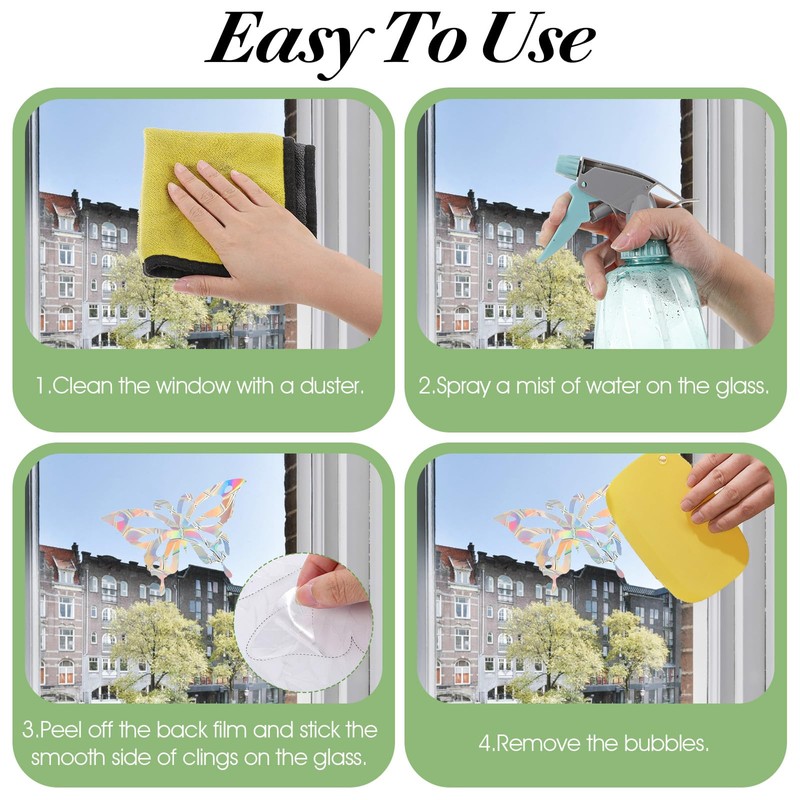 Easy To Use

1.Clean the window with a duster.

2.Spray a mist of water on the glass.

3.Peel off the back film and stick the smooth side of clings on the glass.

4.Remove the bubbles.