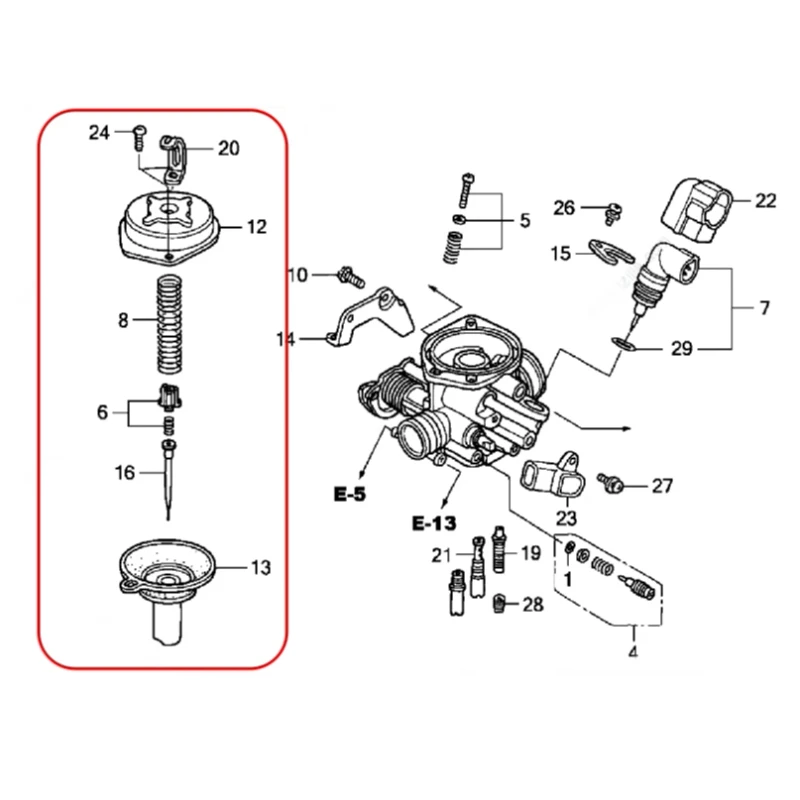 24
20
12
8
6
16
13
10
14
5
26
22
15
7
29
E-5
E-13
27
23
21
19
1
28
4