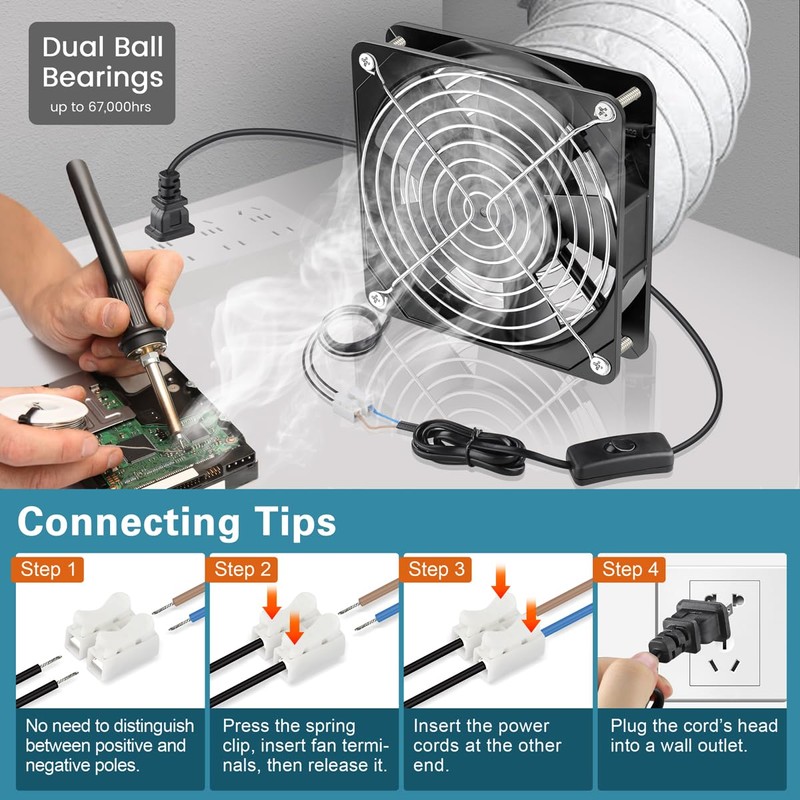 Dual Ball Bearings
up to 67,000hrs

Connecting Tips

Step 1
No need to distinguish between positive and negative poles.

Step 2
Press the spring clip, insert fan terminals, then release it.

Step 3
Insert the power cords at the other end.

Step 4
Plug the cord's head into a wall outlet.