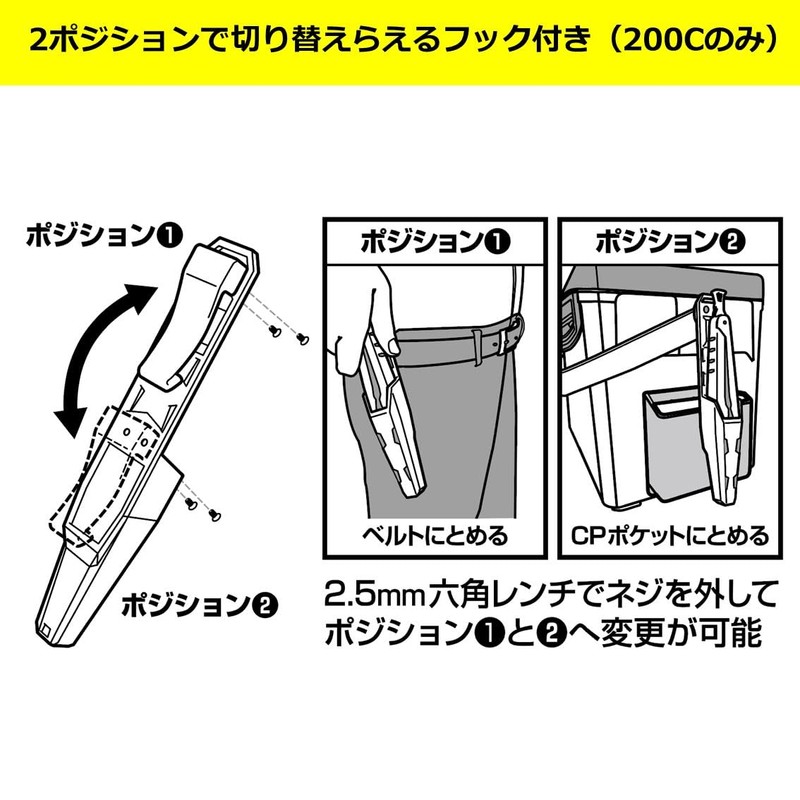 2ポジションで切り替えらえるフック付き（200Cのみ）

ポジション❶

ポジション❷

ポジション❶

ベルトにとめる

ポジション❷

CPポケットにとめる

2.5mm六角レンチでネジを外して
ポジション❶と❷へ変更が可能