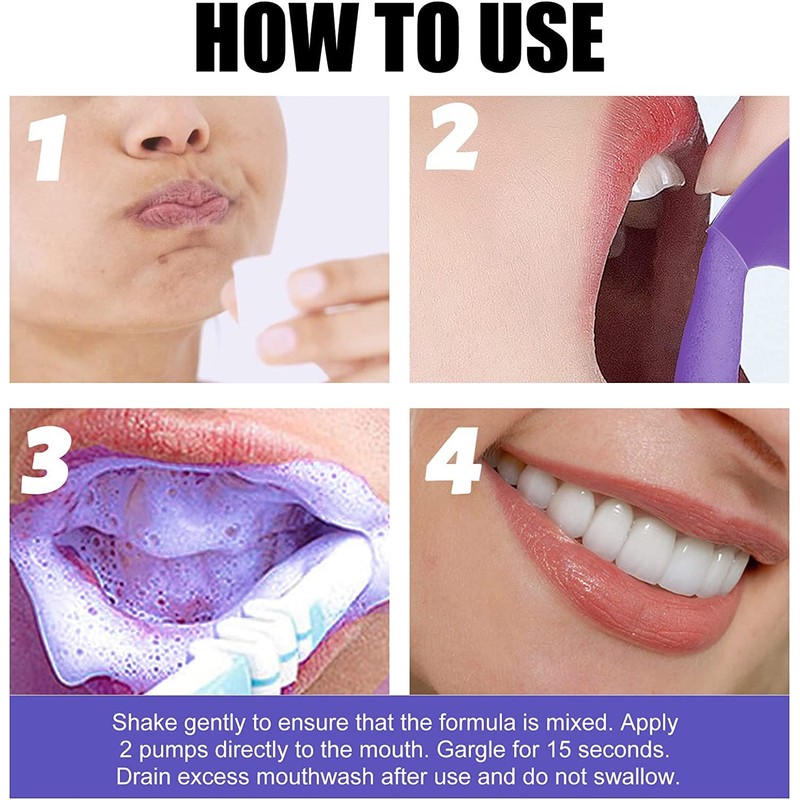 HOW TO USE

1

2

3

4

Shake gently to ensure that the formula is mixed. Apply 2 pumps directly to the mouth. Gargle for 15 seconds. Drain excess mouthwash after use and do not swallow.