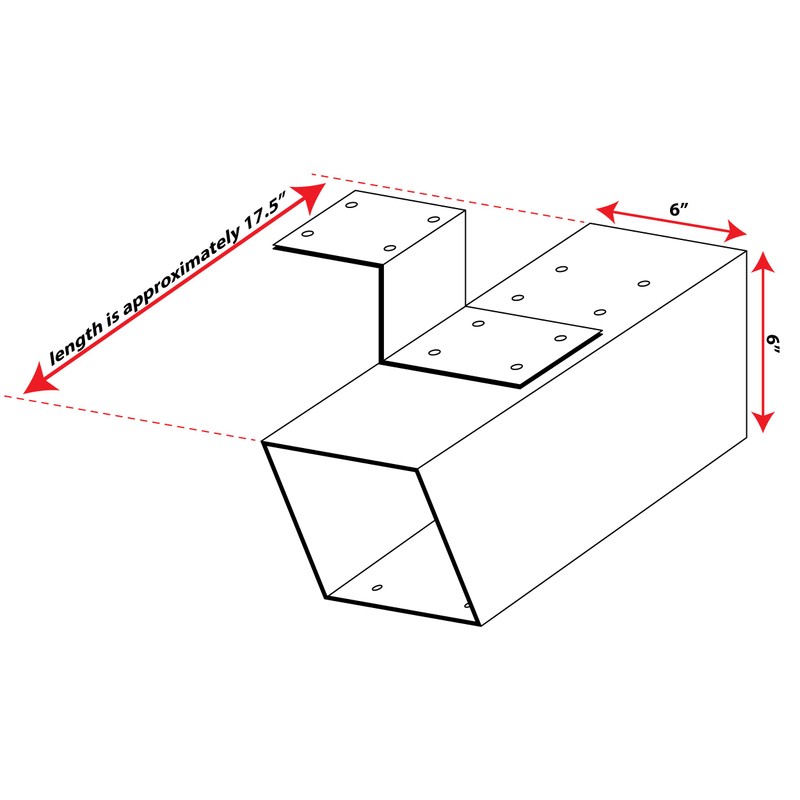 length is approximately 17.5"

6"

6"