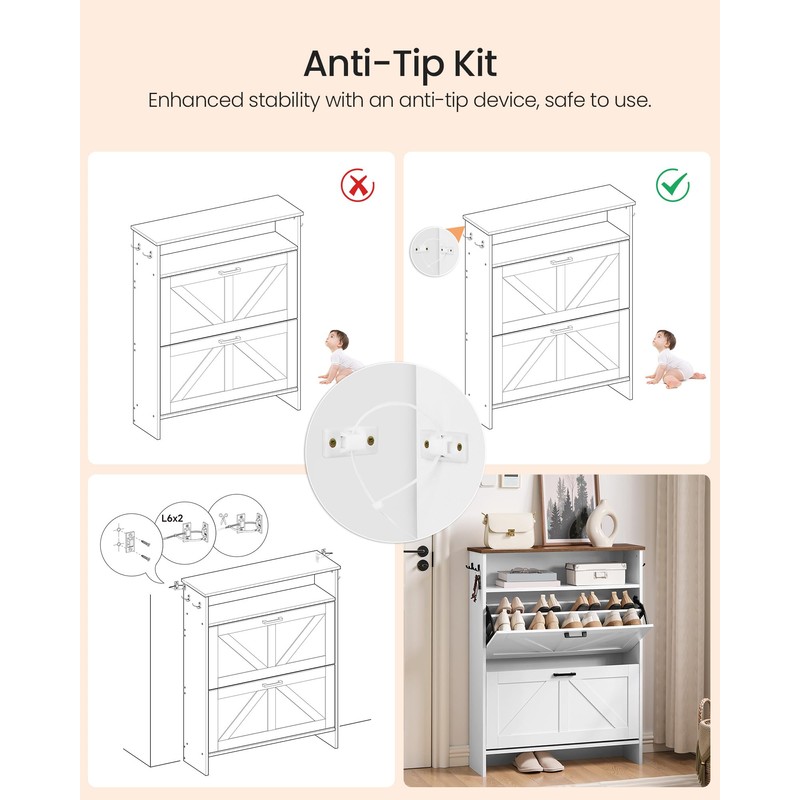 Anti-Tip Kit

Enhanced stability with an anti-tip device, safe to use.

L6x2