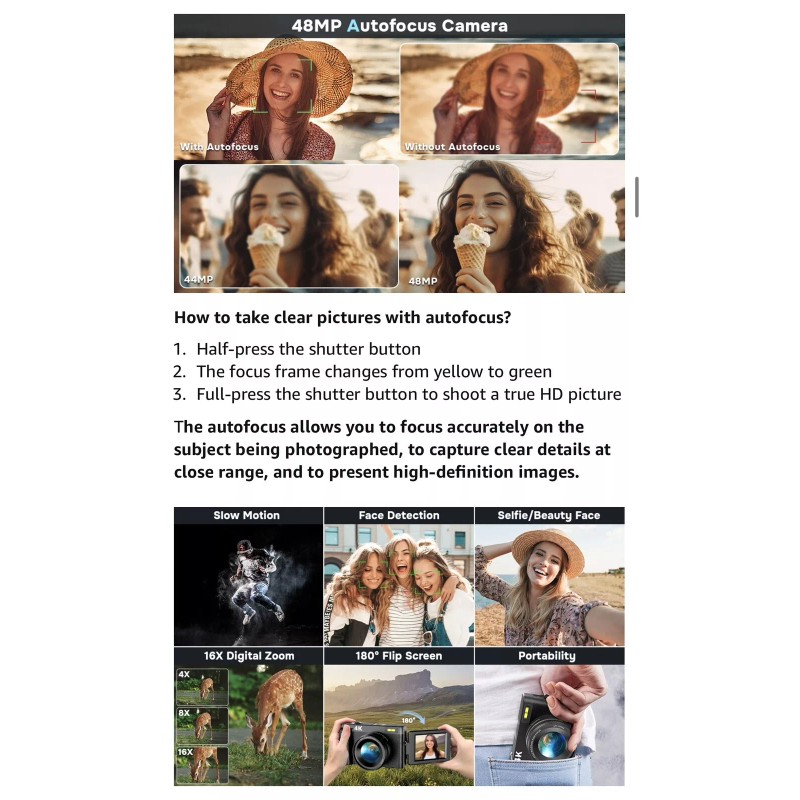 48MP Autofocus Camera

With Autofocus

Without Autofocus

44MP

48MP

How to take clear pictures with autofocus?

1. Half-press the shutter button
2. The focus frame changes from yellow to green
3. Full-press the shutter button to shoot a true HD picture

The autofocus allows you to focus accurately on the subject being photographed, to capture clear details at close range, and to present high-definition images.

Slow Motion

Face Detection

Selfie/Beauty Face

16X Digital Zoom

4X

8X

16X

180° Flip Screen

180°

4K

Portability

4K