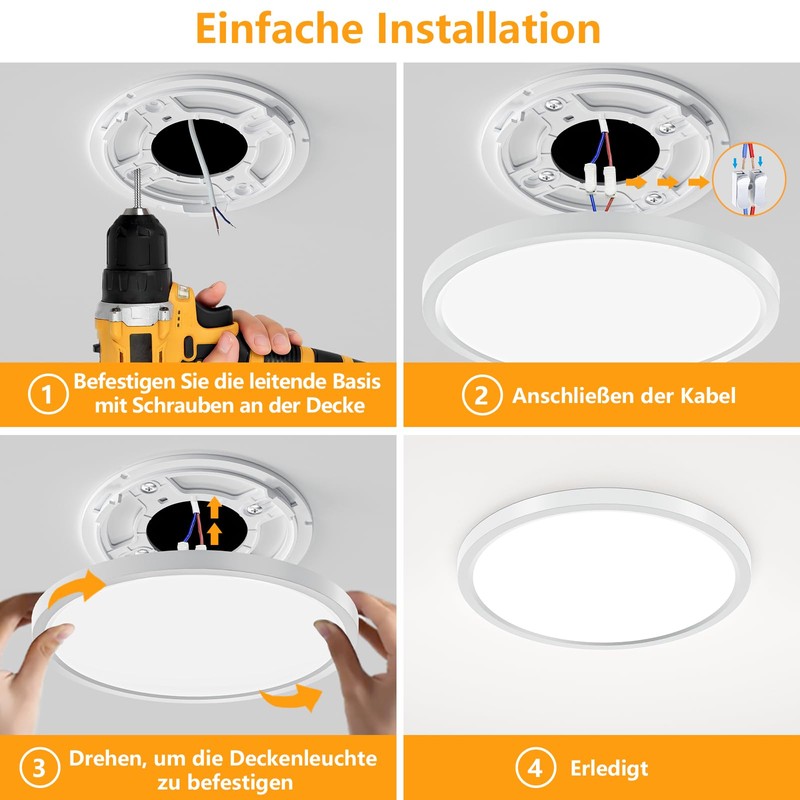 Einfache Installation

1 Befestigen Sie die leitende Basis mit Schrauben an der Decke

2 Anschließen der Kabel

3 Drehen, um die Deckenleuchte zu befestigen

4 Erledigt