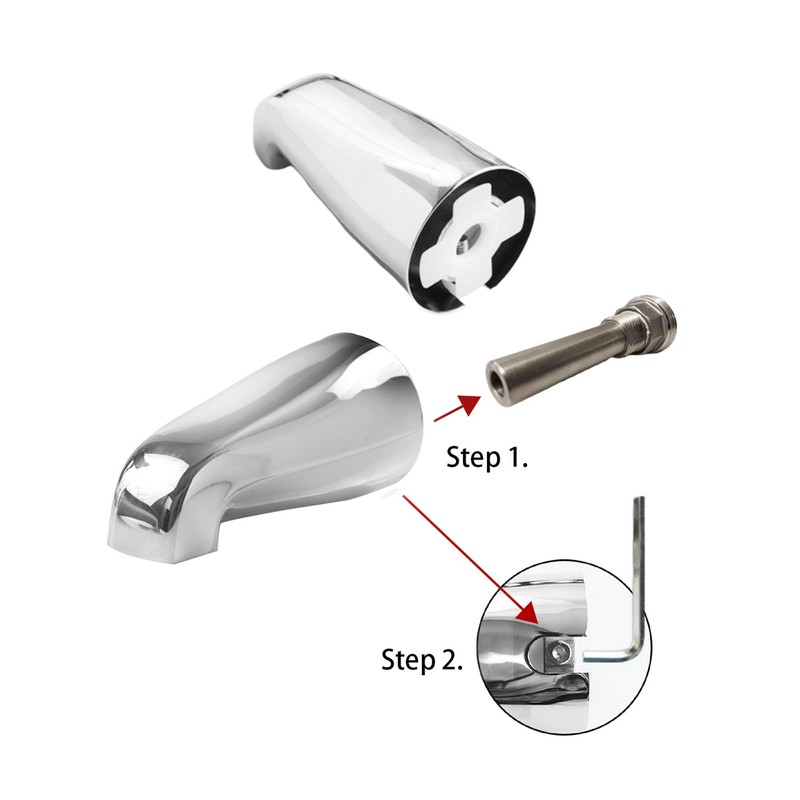 Step 1.

Step 2.