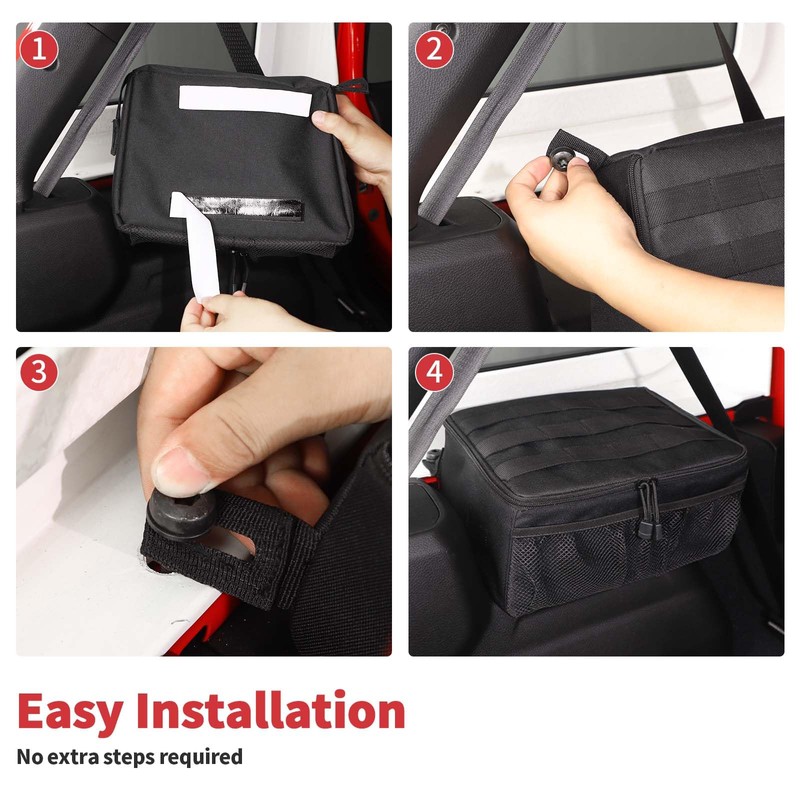 1

2

3

4

Easy Installation

No extra steps required