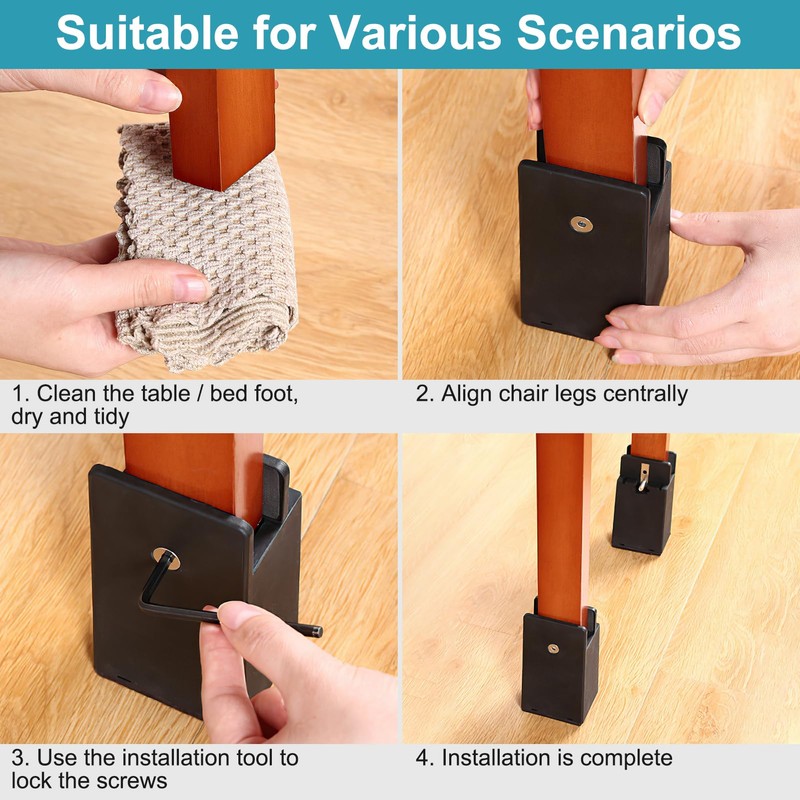 Suitable for Various Scenarios

1. Clean the table / bed foot, dry and tidy

2. Align chair legs centrally

3. Use the installation tool to lock the screws

4. Installation is complete