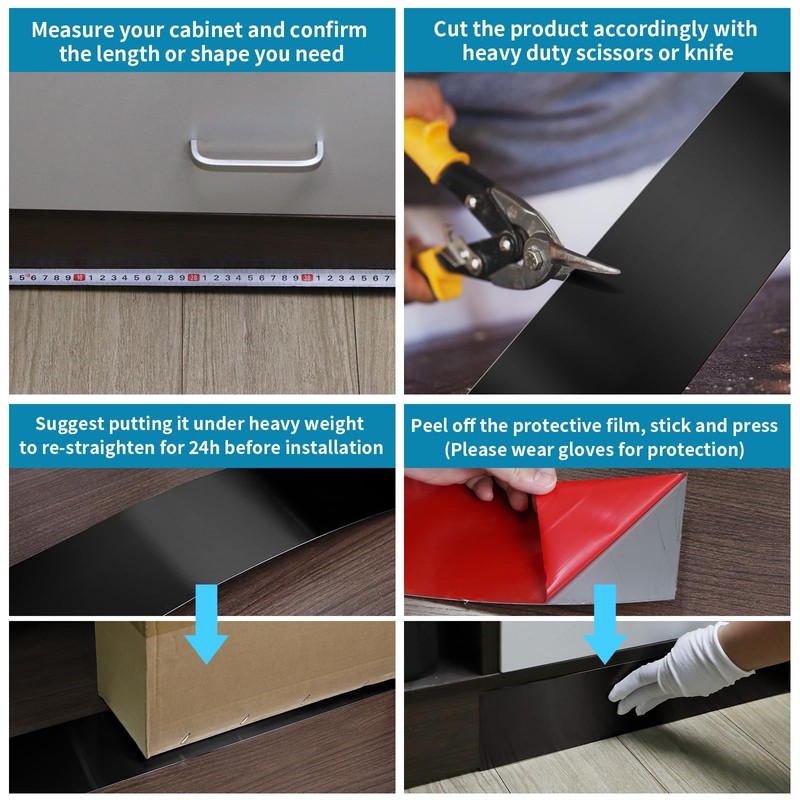 Measure your cabinet and confirm the length or shape you need

4 5 6 7 8 9 10 1 2 3 4 5 6 7 8 9 20 1 2 3 4 5 6 7 8 9 30 1 2 3 4 5 6 7

Cut the product accordingly with heavy duty scissors or knife

Suggest putting it under heavy weight to re-straighten for 24h before installation

Peel off the protective film, stick and press (Please wear gloves for protection)