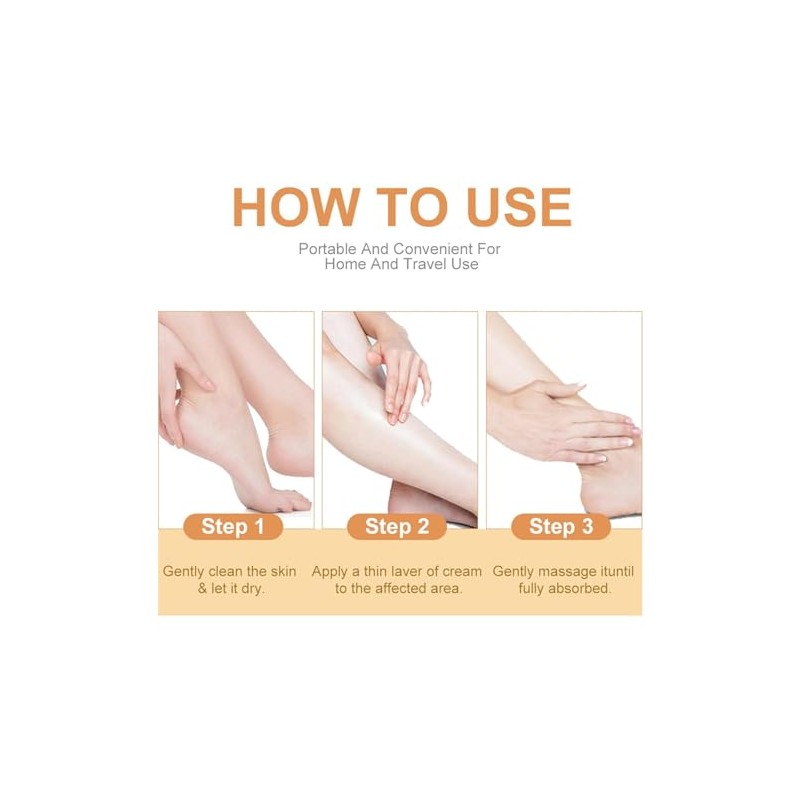 HOW TO USE

Portable And Convenient For Home And Travel Use

Step 1

Gently clean the skin & let it dry.

Step 2

Apply a thin laver of cream to the affected area.

Step 3

Gently massage ituntil fully absorbed.