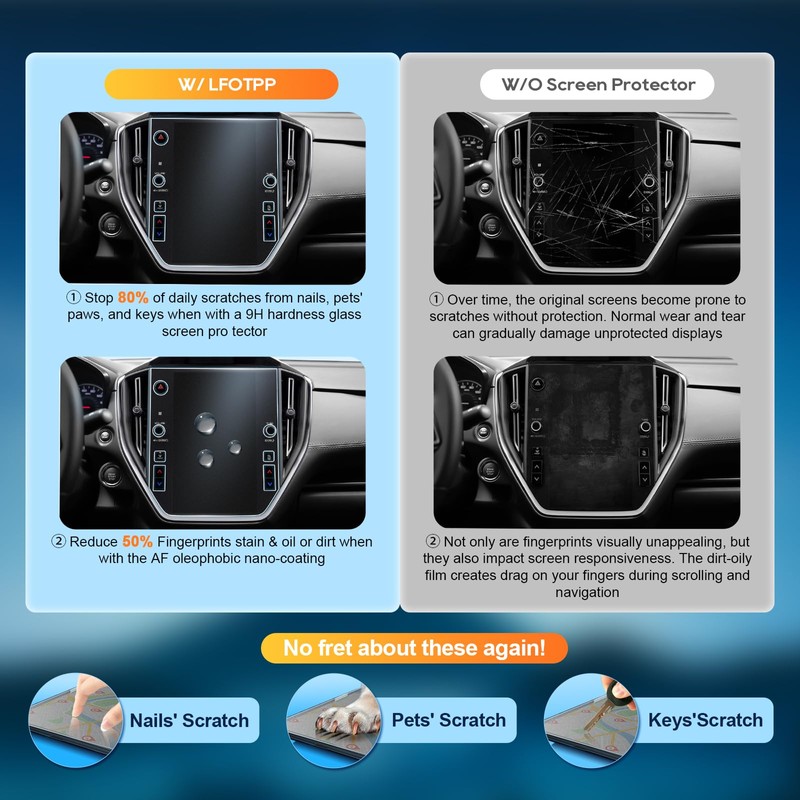 W/ LFOTPP

① Stop 80% of daily scratches from nails, pets' paws, and keys when with a 9H hardness glass screen pro tector

② Reduce 50% Fingerprints stain & oil or dirt when with the AF oleophobic nano-coating

W/O Screen Protector

① Over time, the original screens become prone to scratches without protection. Normal wear and tear can gradually damage unprotected displays

② Not only are fingerprints visually unappealing, but they also impact screen responsiveness. The dirt-oily film creates drag on your fingers during scrolling and navigation

No fret about these again!

Nails' Scratch

Pets' Scratch

Keys'Scratch