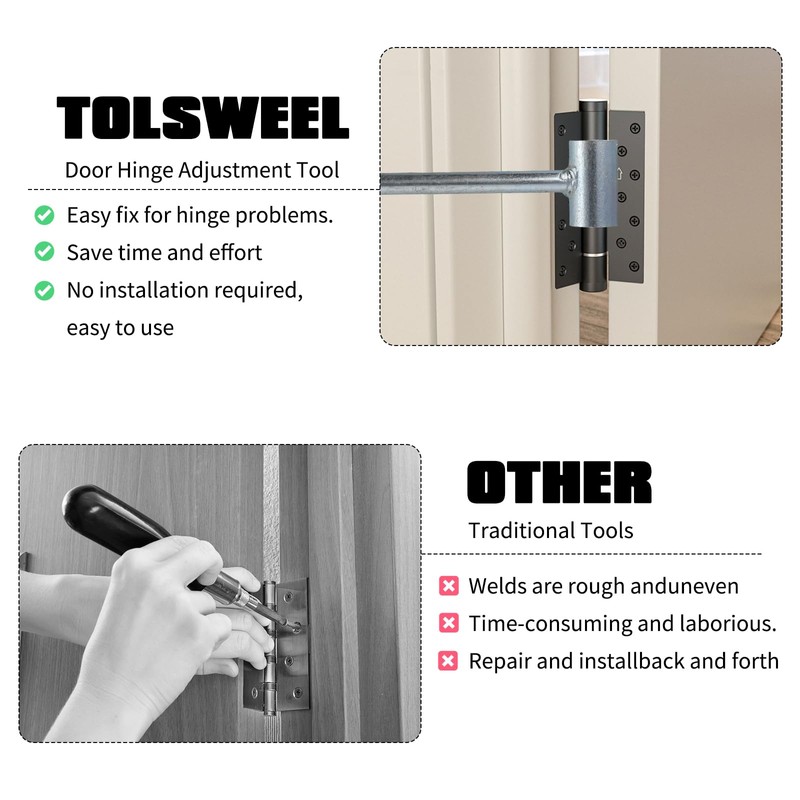 TOLSWEEL

Door Hinge Adjustment Tool

Easy fix for hinge problems.

Save time and effort

No installation required, easy to use

OTHER

Traditional Tools

Welds are rough anduneven

Time-consuming and laborious.

Repair and installback and forth