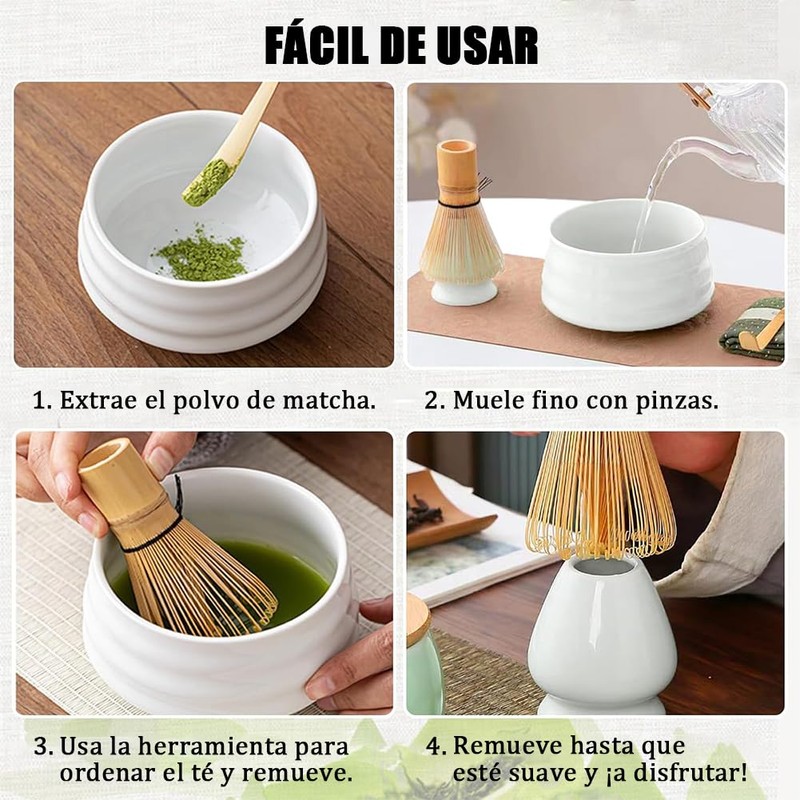 FÁCIL DE USAR

1. Extrae el polvo de matcha.

2. Muele fino con pinzas.

3. Usa la herramienta para ordenar el té y remueve.

4. Remueve hasta que esté suave y ¡a disfrutar!