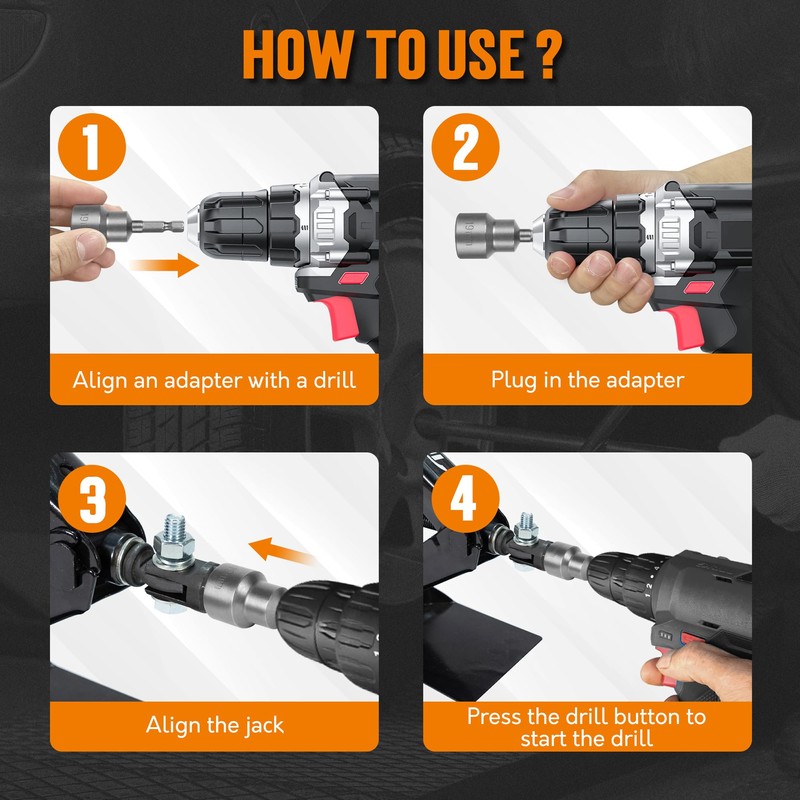 HOW TO USE ?

1

Align an adapter with a drill

2

Plug in the adapter

3

Align the jack

4

Press the drill button to start the drill