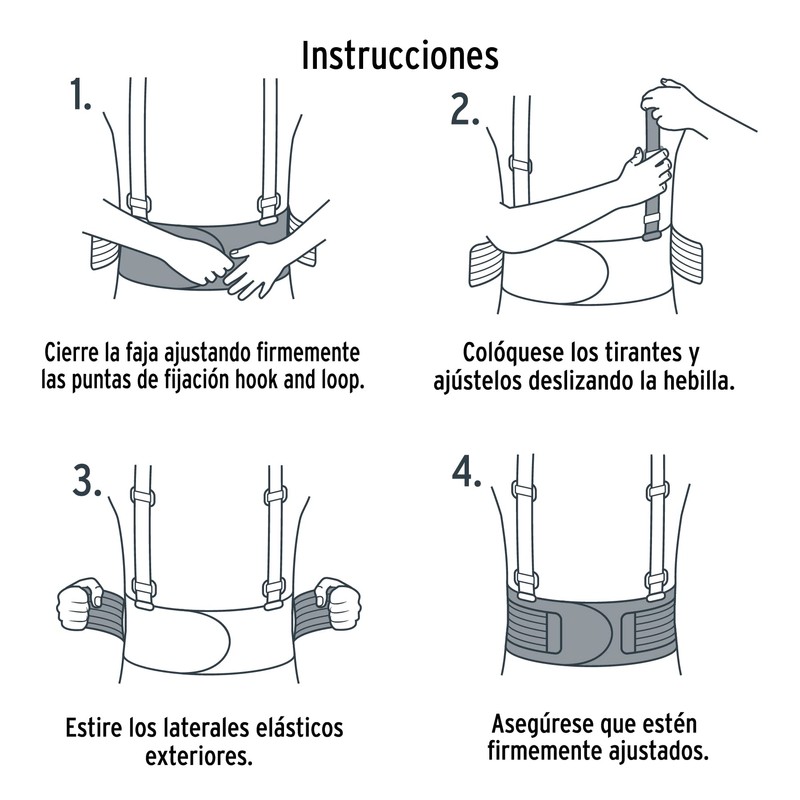 Instrucciones

1.

Cierre la faja ajustando firmemente las puntas de fijación hook and loop.

2.

Colóquese los tirantes y ajústelos deslizando la hebilla.

3.

Estire los laterales elásticos exteriores.

4.

Asegúrese que estén firmemente ajustados.