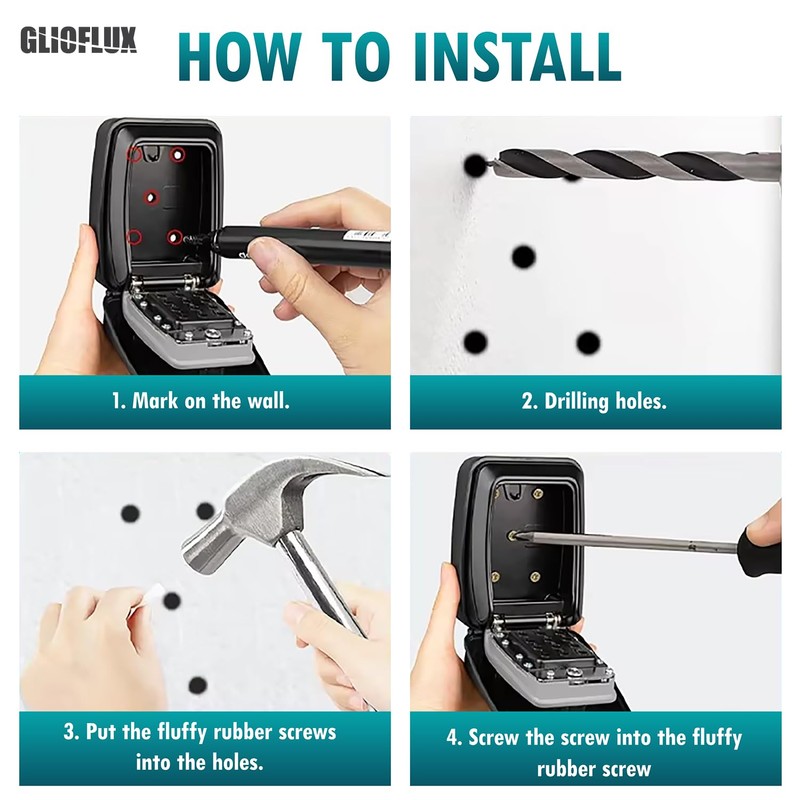 GLIOFLUX

HOW TO INSTALL

1. Mark on the wall.

2. Drilling holes.

3. Put the fluffy rubber screws into the holes.

4. Screw the screw into the fluffy rubber screw