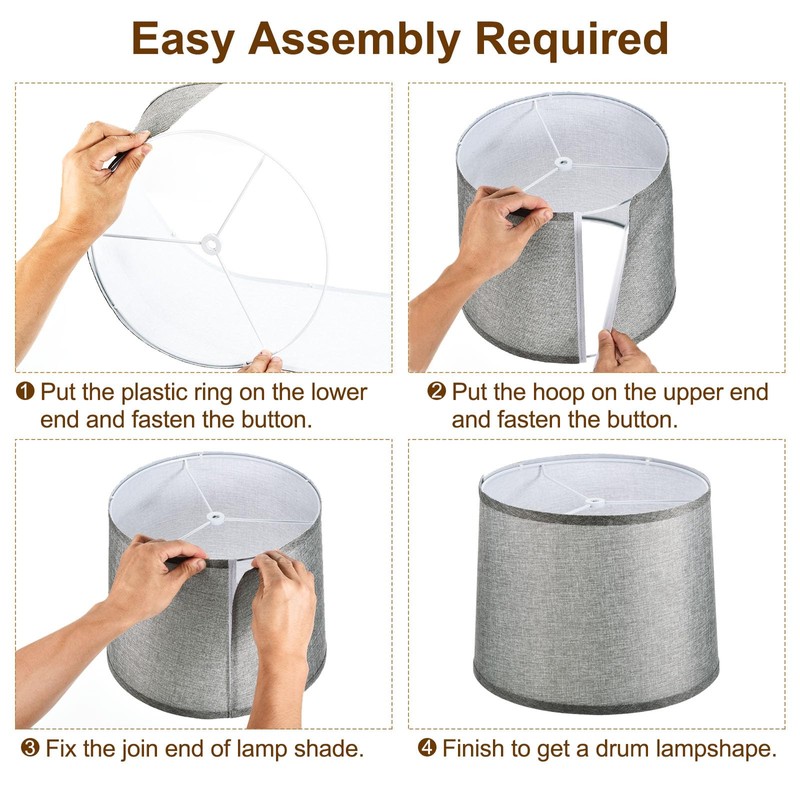 Easy Assembly Required

❶ Put the plastic ring on the lower end and fasten the button.

❷ Put the hoop on the upper end and fasten the button.

❸ Fix the join end of lamp shade.

❹ Finish to get a drum lampshape.