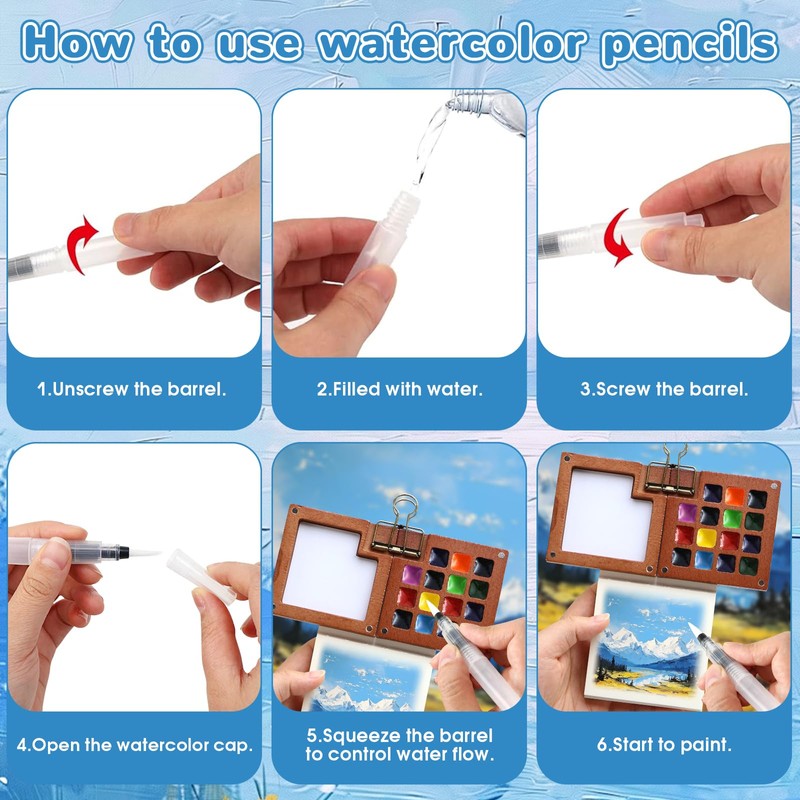 How to use watercolor pencils

1.Unscrew the barrel.

2.Filled with water.

3.Screw the barrel.

4.Open the watercolor cap.

5.Squeeze the barrel to control water flow.

6.Start to paint.