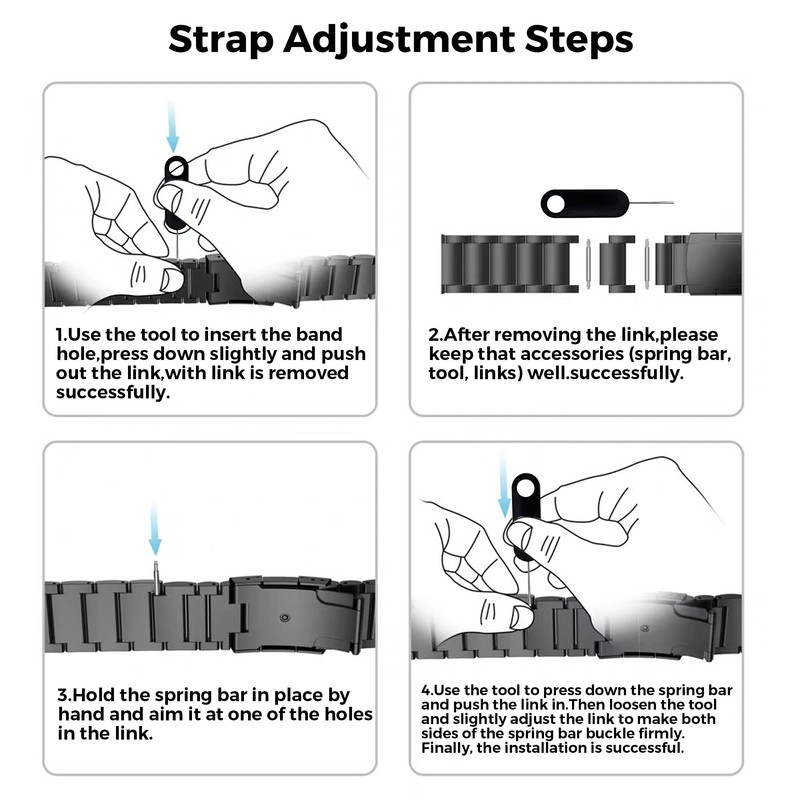 Strap Adjustment Steps

1.Use the tool to insert the band hole,press down slightly and push out the link,with link is removed successfully.

2.After removing the link,please keep that accessories (spring bar, tool, links) well.successfully.

3.Hold the spring bar in place by hand and aim it at one of the holes in the link.

4.Use the tool to press down the spring bar and push the link in.Then loosen the tool and slightly adjust the link to make both sides of the spring bar buckle firmly. Finally, the installation is successful.