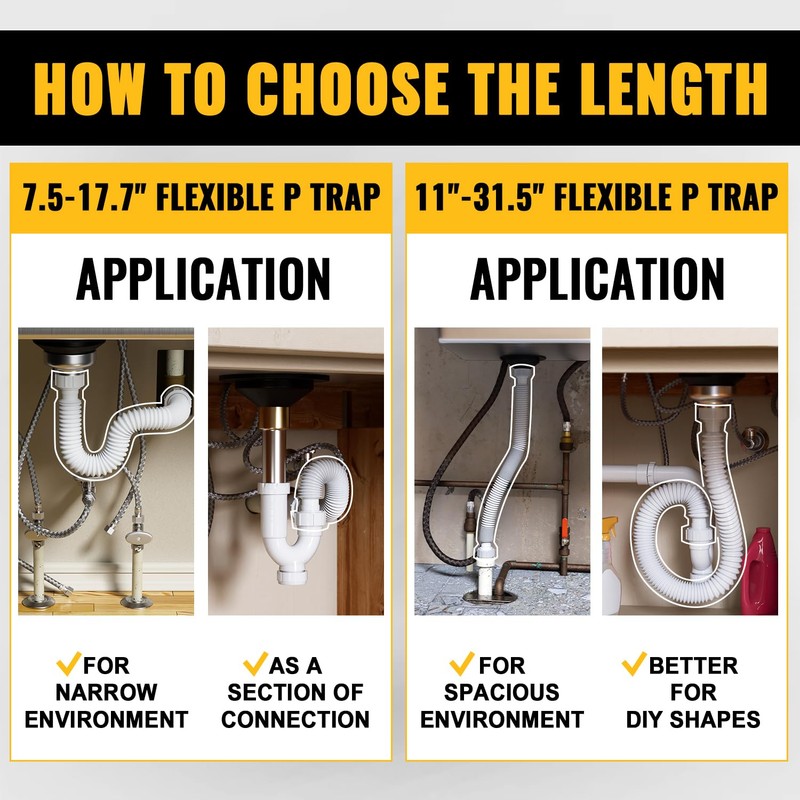 HOW TO CHOOSE THE LENGTH

7.5-17.7" FLEXIBLE P TRAP

APPLICATION

✓FOR NARROW ENVIRONMENT

✓AS A SECTION OF CONNECTION

11"-31.5" FLEXIBLE P TRAP

APPLICATION

✓FOR SPACIOUS ENVIRONMENT

✓BETTER FOR DIY SHAPES