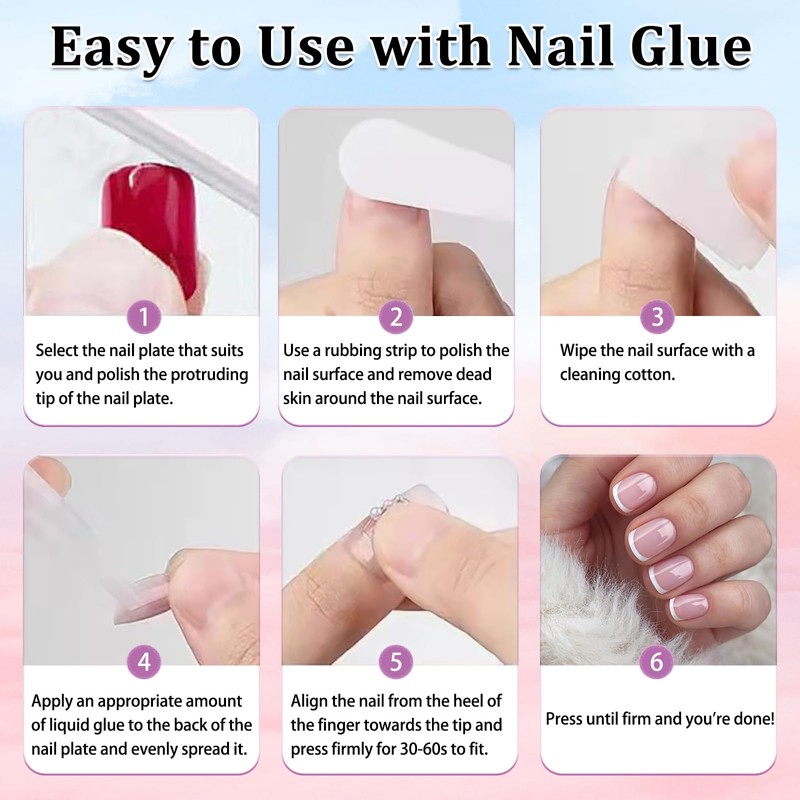 Easy to Use with Nail Glue

1

Select the nail plate that suits you and polish the protruding tip of the nail plate.

2

Use a rubbing strip to polish the nail surface and remove dead skin around the nail surface.

3

Wipe the nail surface with a cleaning cotton.

4

Apply an appropriate amount of liquid glue to the back of the nail plate and evenly spread it.

5

Align the nail from the heel of the finger towards the tip and press firmly for 30-60s to fit.

6

Press until firm and you're done!