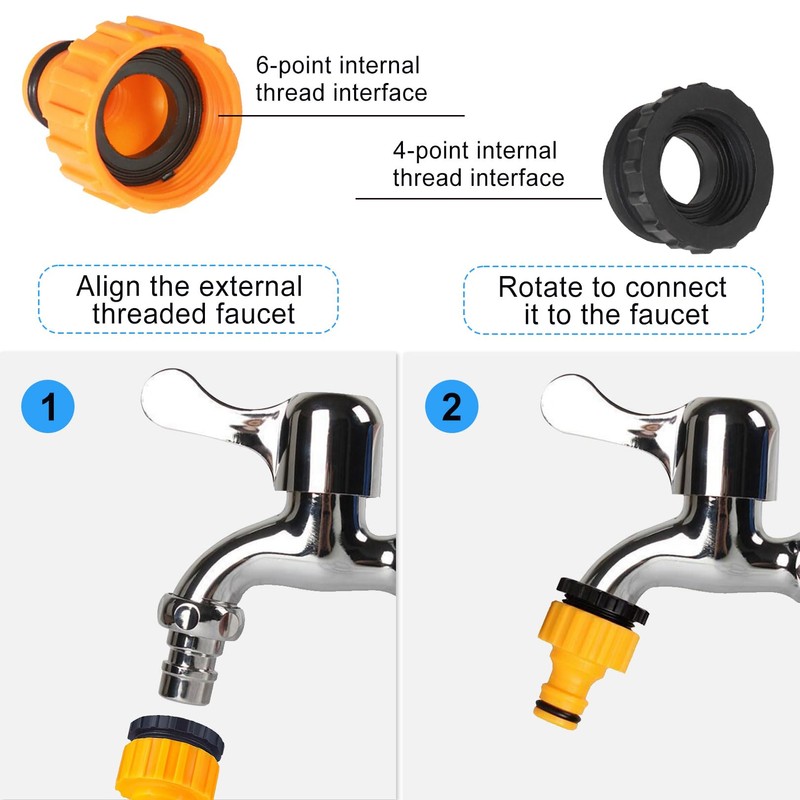 6-point internal thread interface

4-point internal thread interface

Align the external threaded faucet

Rotate to connect it to the faucet

1

2