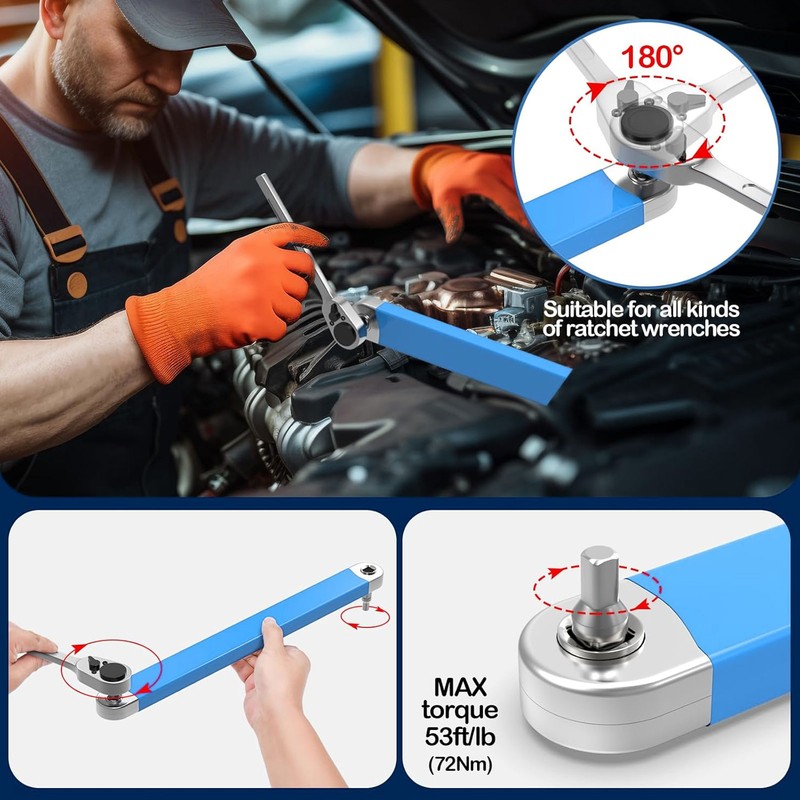 180°

Suitable for all kinds of ratchet wrenches

MAX torque 53ft/lb (72Nm)