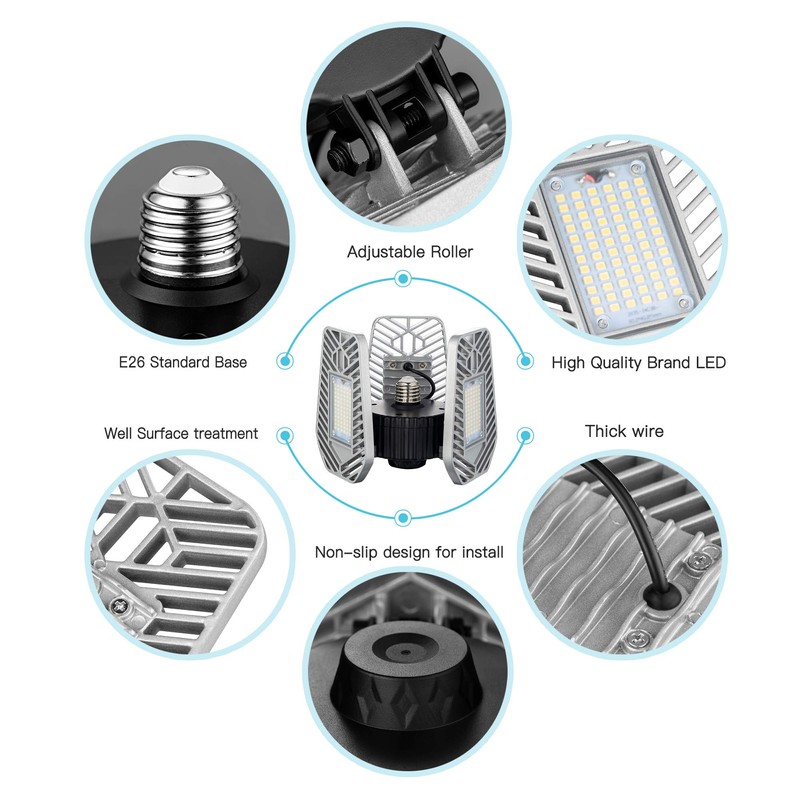 Adjustable Roller

E26 Standard Base

High Quality Brand LED

Well Surface treatment

Thick wire

Non-slip design for install