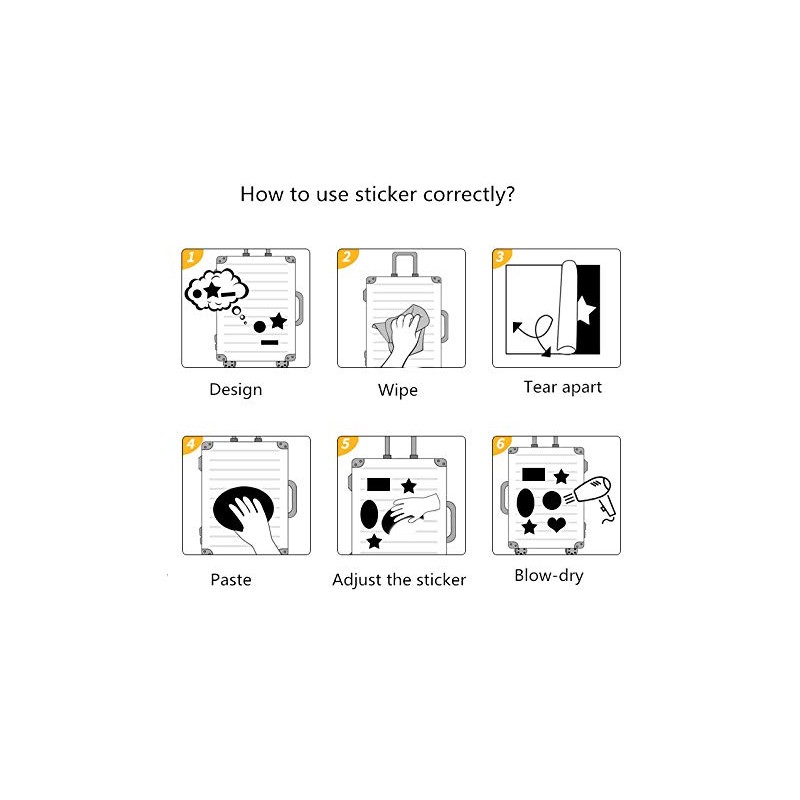 How to use sticker correctly?

1

Design

2

Wipe

3

Tear apart

4

Paste

5

Adjust the sticker

6

Blow-dry