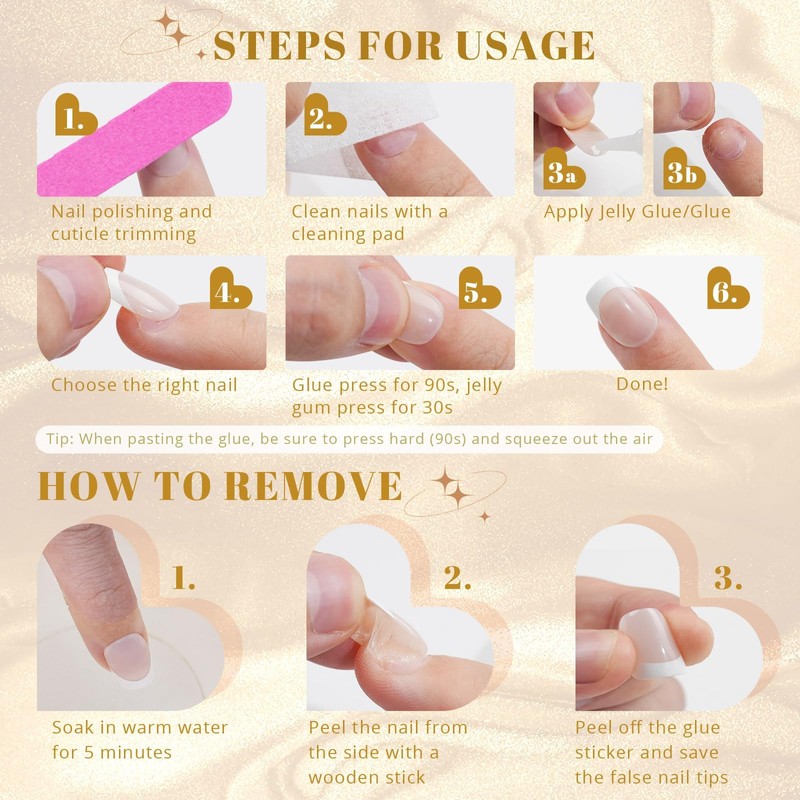 STEPS FOR USAGE

1.

Nail polishing and cuticle trimming

2.

Clean nails with a cleaning pad

3a

3b

Apply Jelly Glue/Glue

4.

Choose the right nail

5.

Glue press for 90s, jelly gum press for 30s

6.

Done!

Tip: When pasting the glue, be sure to press hard (90s) and squeeze out the air

HOW TO REMOVE

1.

Soak in warm water for 5 minutes

2.

Peel the nail from the side with a wooden stick

3.

Peel off the glue sticker and save the false nail tips