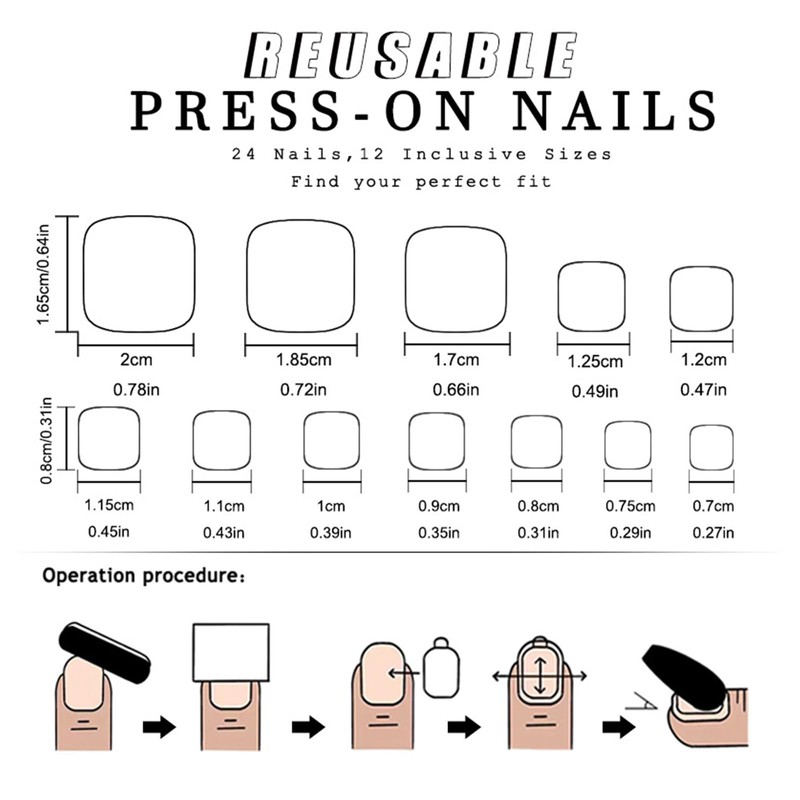 REUSABLE
PRESS-ON NAILS
24 Nails,12 Inclusive Sizes
Find your perfect fit

1.65cm/0.64in

2cm
0.78in

1.85cm
0.72in

1.7cm
0.66in

1.25cm
0.49in

1.2cm
0.47in

0.8cm/0.31in

1.15cm
0.45in

1.1cm
0.43in

1cm
0.39in

0.9cm
0.35in

0.8cm
0.31in

0.75cm
0.29in

0.7cm
0.27in

Operation procedure：