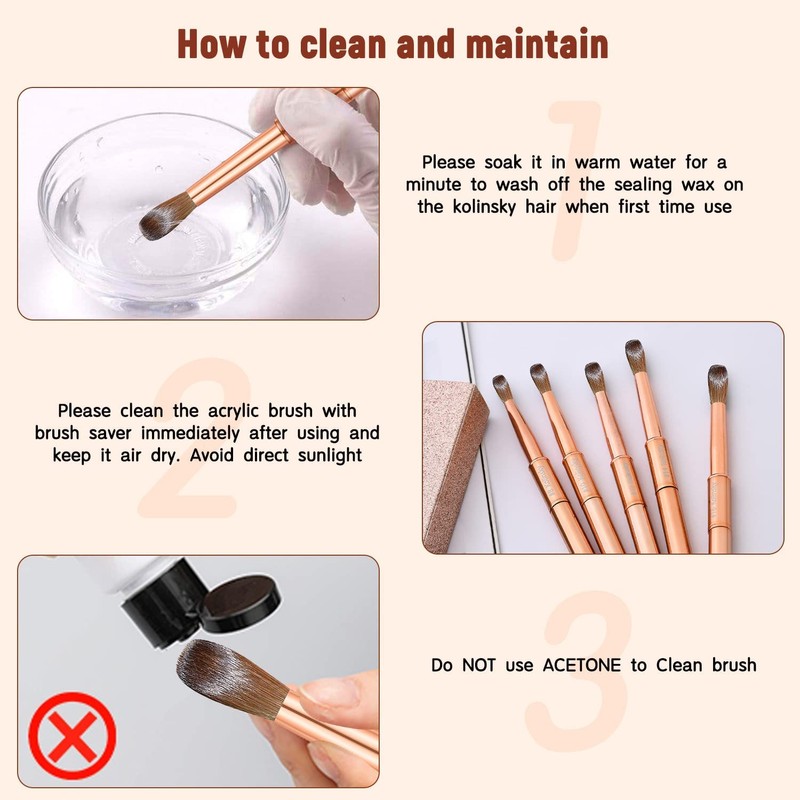 How to clean and maintain

1

Please soak it in warm water for a minute to wash off the sealing wax on the kolinsky hair when first time use

2

Please clean the acrylic brush with brush saver immediately after using and keep it air dry. Avoid direct sunlight

3

Do NOT use ACETONE to Clean brush