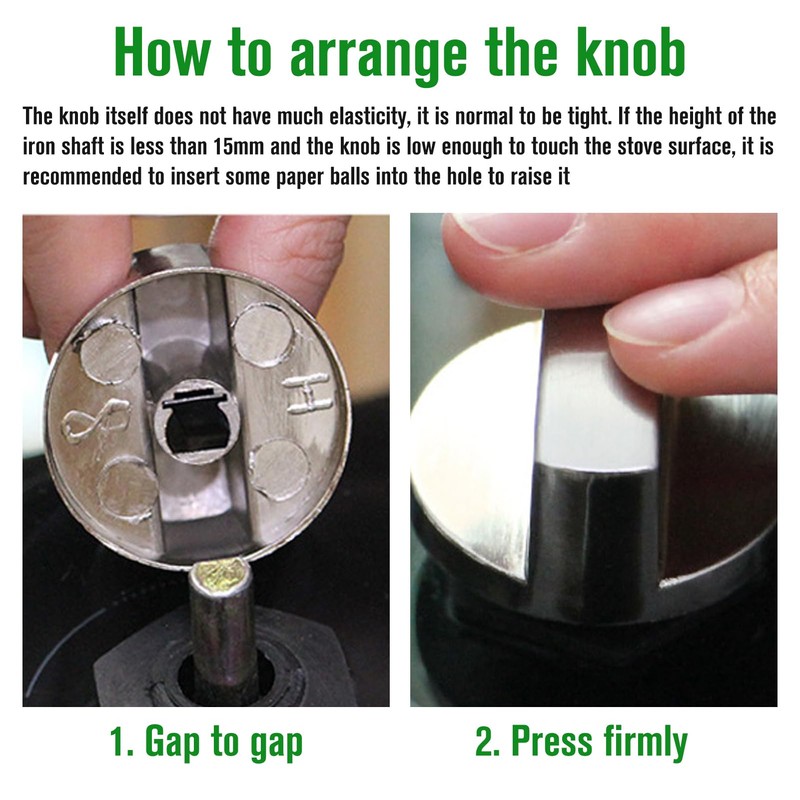 How to arrange the knob

The knob itself does not have much elasticity, it is normal to be tight. If the height of the iron shaft is less than 15mm and the knob is low enough to touch the stove surface, it is recommended to insert some paper balls into the hole to raise it

1. Gap to gap

2. Press firmly