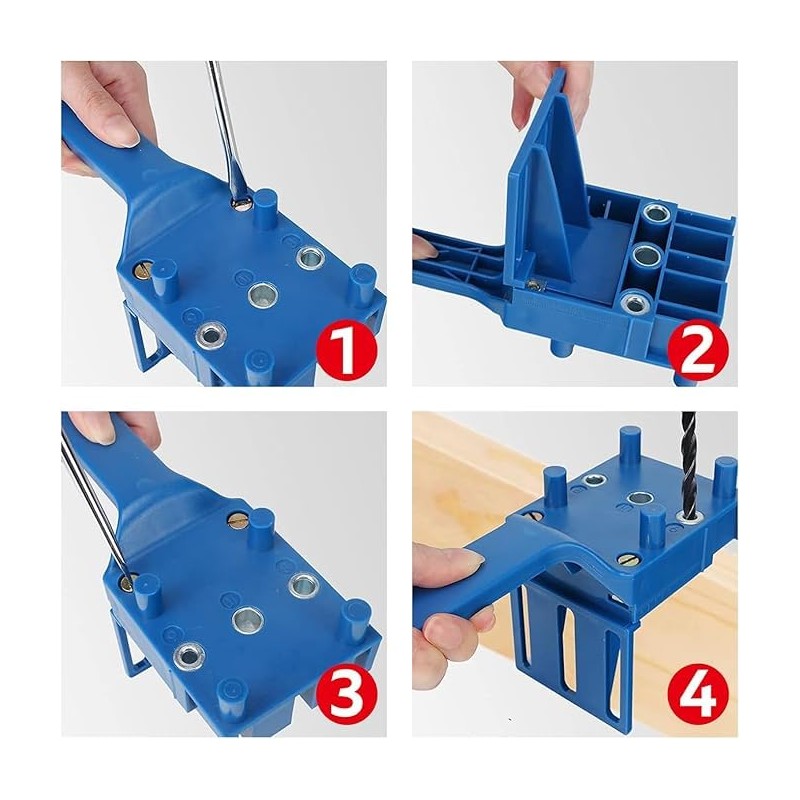 1

2

3

4