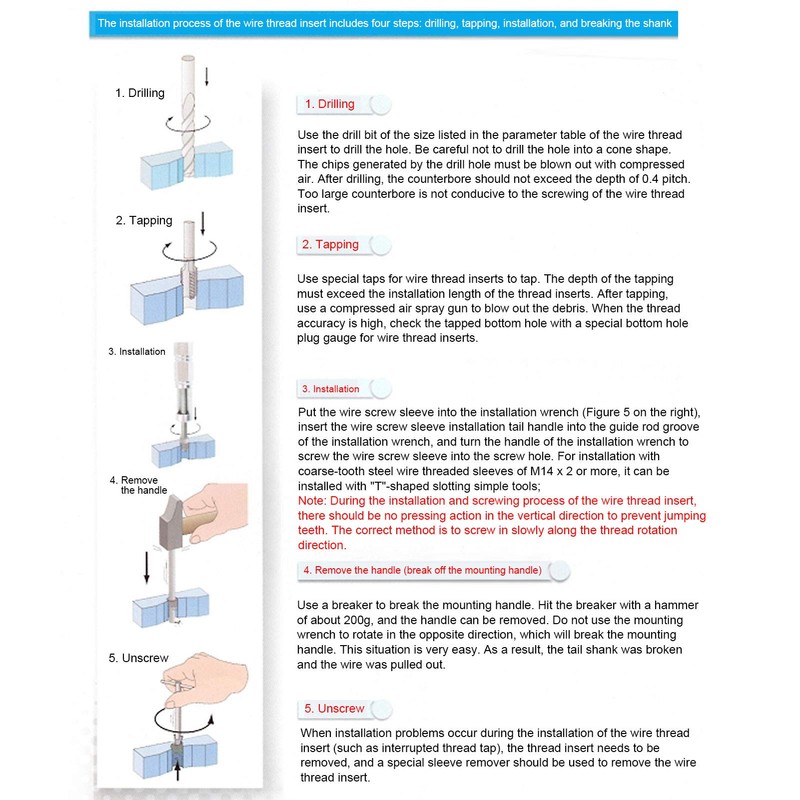 The installation process of the wire thread insert includes four steps: drilling, tapping, installation, and breaking the shank

1. Drilling

2. Tapping

3. Installation

4. Remove the handle

5. Unscrew

1. Drilling

Use the drill bit of the size listed in the parameter table of the wire thread insert to drill the hole. Be careful not to drill the hole into a cone shape. The chips generated by the drill hole must be blown out with compressed air. After drilling, the counterbore should not exceed the depth of 0.4 pitch. Too large counterbore is not conducive to the screwing of the wire thread insert.

2. Tapping

Use special taps for wire thread inserts to tap. The depth of the tapping must exceed the installation length of the thread inserts. After tapping, use a compressed air spray gun to blow out the debris. When the thread accuracy is high, check the tapped bottom hole with a special bottom hole plug gauge for wire thread inserts.

3. Installation

Put the wire screw sleeve into the installation wrench (Figure 5 on the right), insert the wire screw sleeve installation tail handle into the guide rod groove of the installation wrench, and turn the handle of the installation wrench to screw the wire screw sleeve into the screw hole. For installation with coarse-tooth steel wire threaded sleeves of M14 x 2 or more, it can be installed with "T"-shaped slotting simple tools;
Note: During the installation and screwing process of the wire thread insert, there should be no pressing action in the vertical direction to prevent jumping teeth. The correct method is to screw in slowly along the thread rotation direction.

4. Remove the handle (break off the mounting handle)

Use a breaker to break the mounting handle. Hit the breaker with a hammer of about 200g, and the handle can be removed. Do not use the mounting wrench to rotate in the opposite direction, which will break the mounting handle. This situation is very easy. As a result, the tail shank was broken and the wire was pulled out.

5. Unscrew

When installation problems occur during the installation of the wire thread insert (such as interrupted thread tap), the thread insert needs to be removed, and a special sleeve remover should be used to remove the wire thread insert.