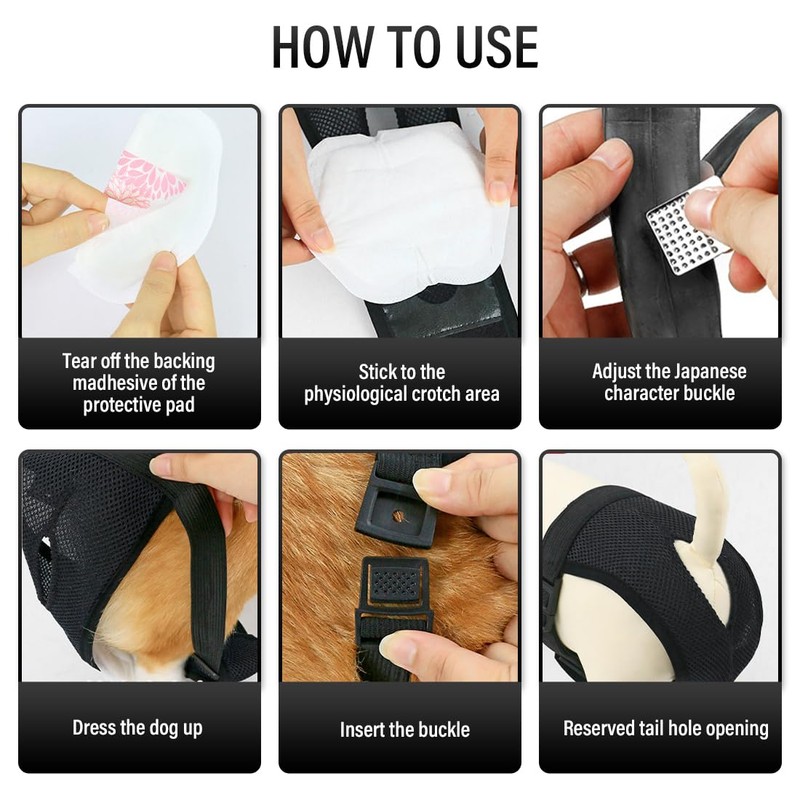 HOW TO USE

Tear off the backing madhesive of the protective pad

Stick to the physiological crotch area

Adjust the Japanese character buckle

Dress the dog up

Insert the buckle

Reserved tail hole opening