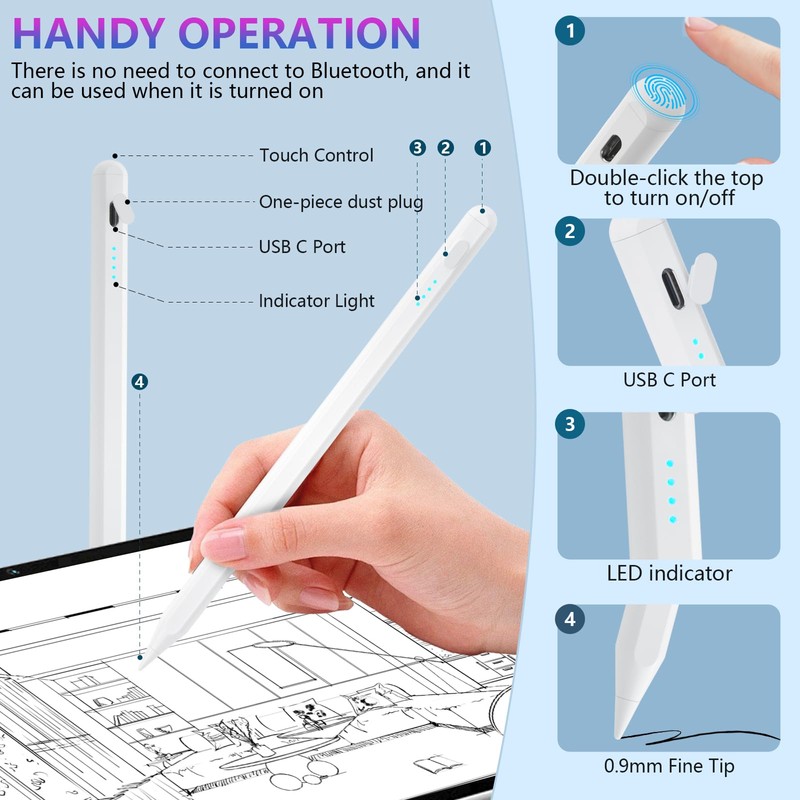 HANDY OPERATION
There is no need to connect to Bluetooth, and it can be used when it is turned on

Touch Control
One-piece dust plug
USB C Port
Indicator Light

3 2 1

4

1
Double-click the top to turn on/off

2
USB C Port

3
LED indicator

4
0.9mm Fine Tip