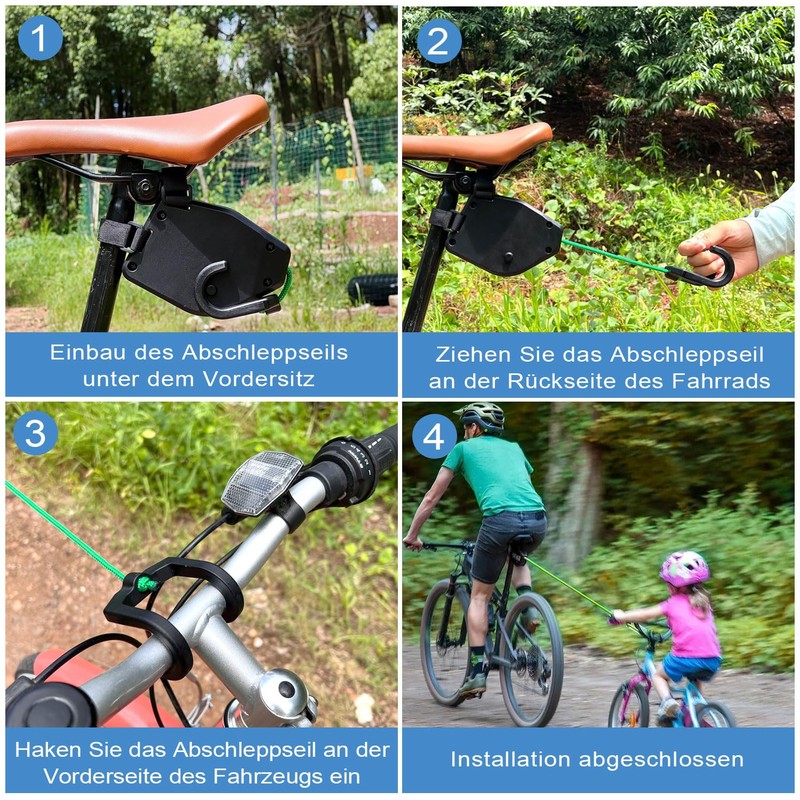 1

Einbau des Abschleppseils unter dem Vordersitz

2

Ziehen Sie das Abschleppseil an der Rückseite des Fahrrads

3

Haken Sie das Abschleppseil an der Vorderseite des Fahrzeugs ein

4

Installation abgeschlossen