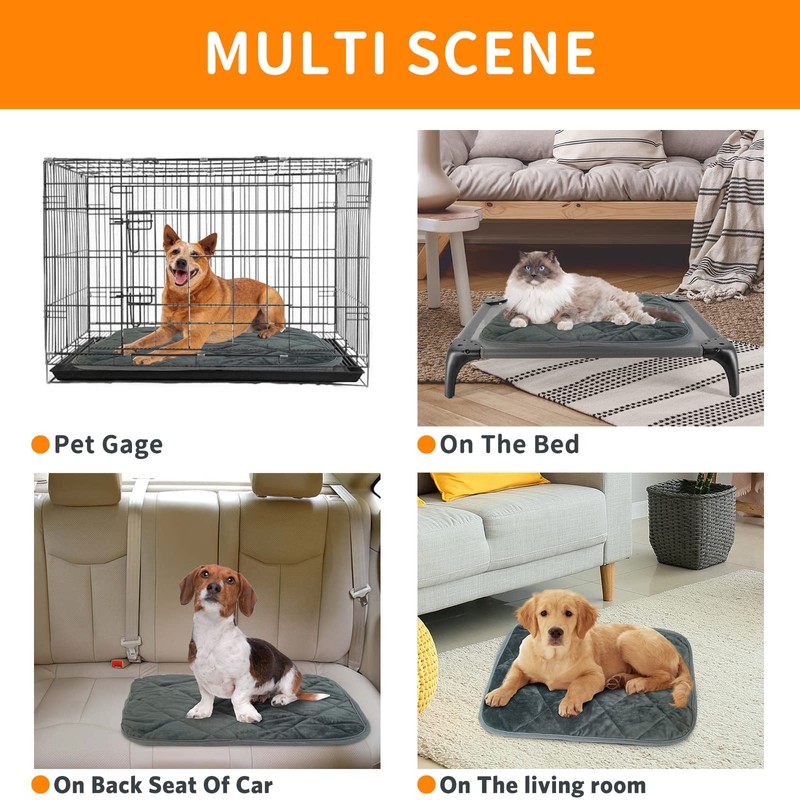 MULTI SCENE

Pet Gage

On The Bed

On Back Seat Of Car

On The living room