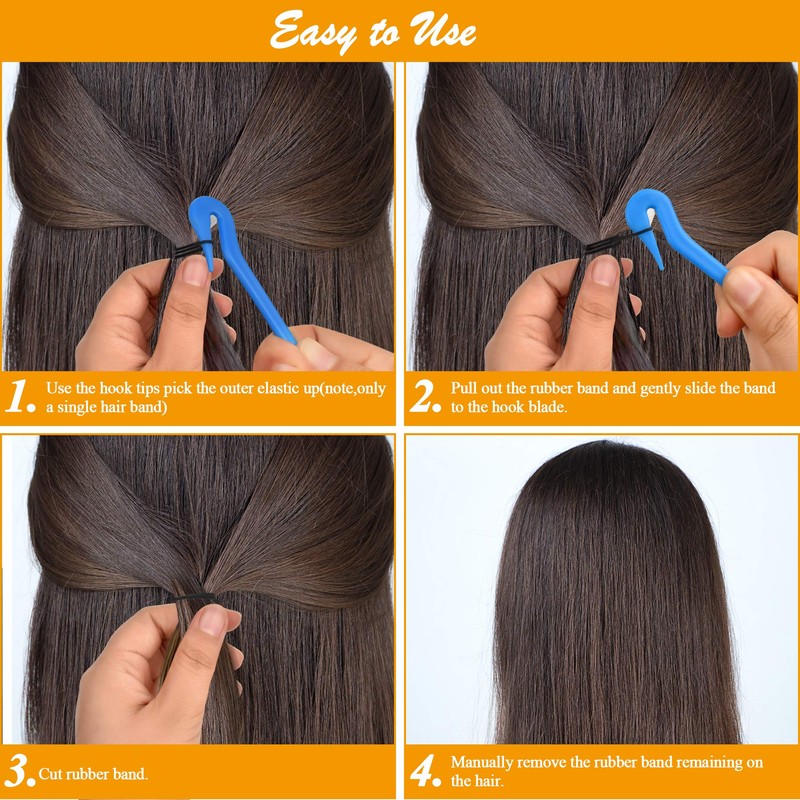 Easy to Use

1. Use the hook tips pick the outer elastic up(note,only a single hair band)

2. Pull out the rubber band and gently slide the band to the hook blade.

3. Cut rubber band.

4. Manually remove the rubber band remaining on the hair.