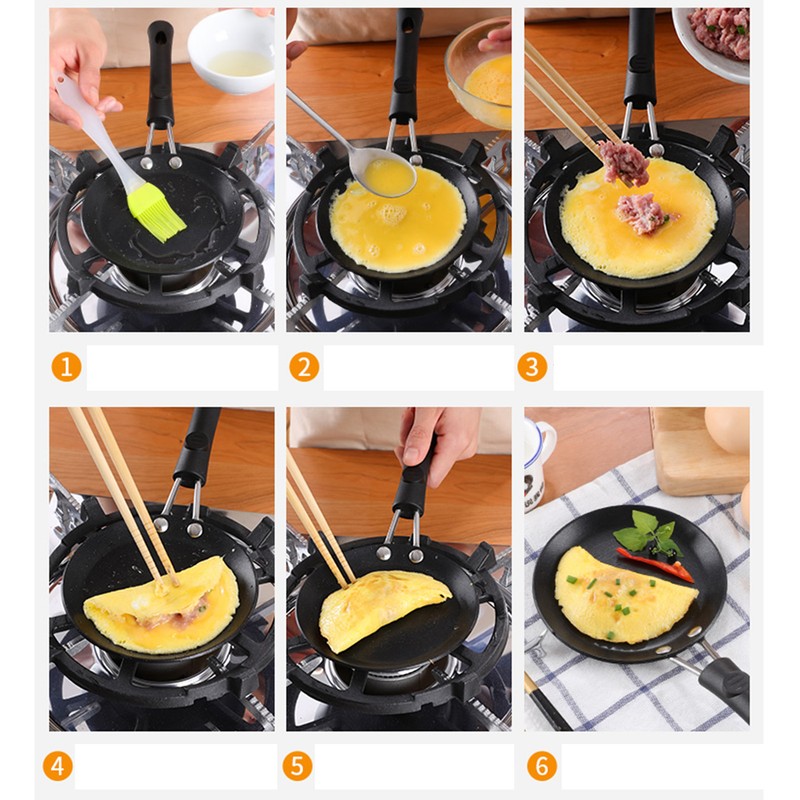 1

2

3

4

5

6