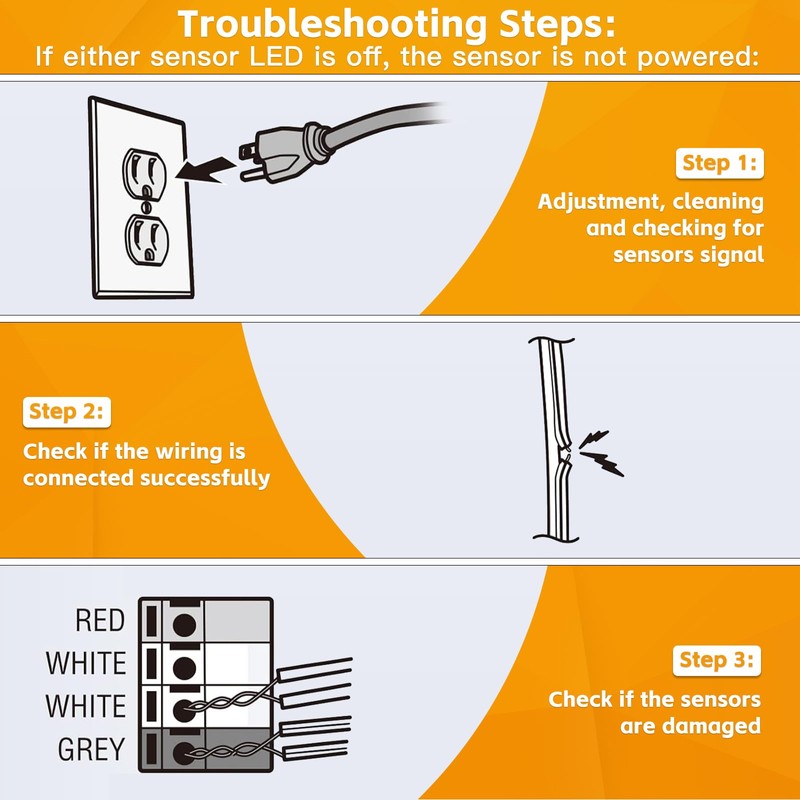 Troubleshooting Steps:
If either sensor LED is off, the sensor is not powered:

Step 1:
Adjustment, cleaning and checking for sensors signal

Step 2:
Check if the wiring is connected successfully

RED
WHITE
WHITE
GREY

Step 3:
Check if the sensors are damaged